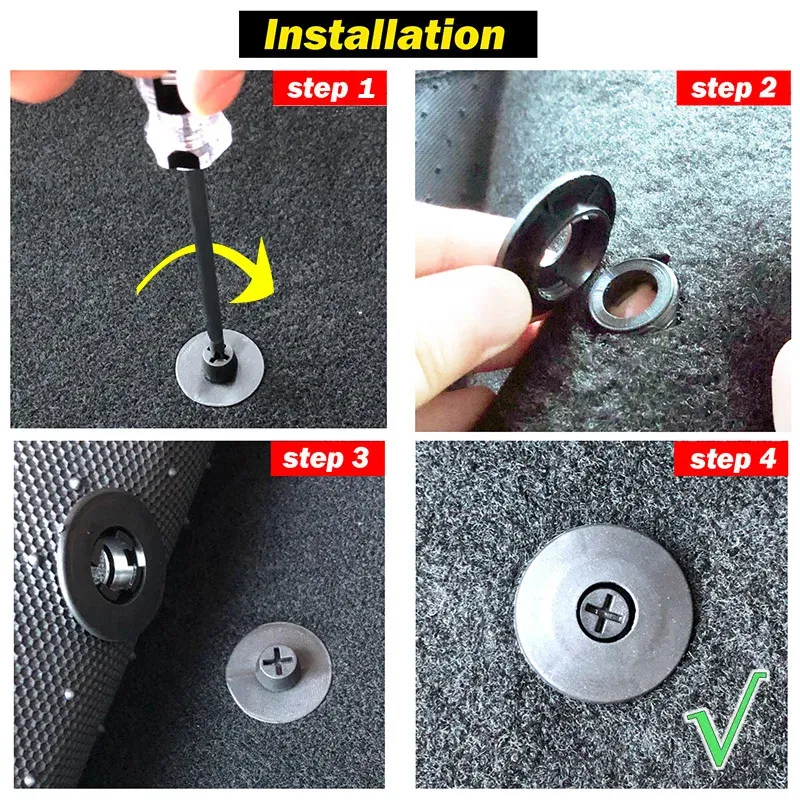 Installation

step 1

step 2

step 3

step 4