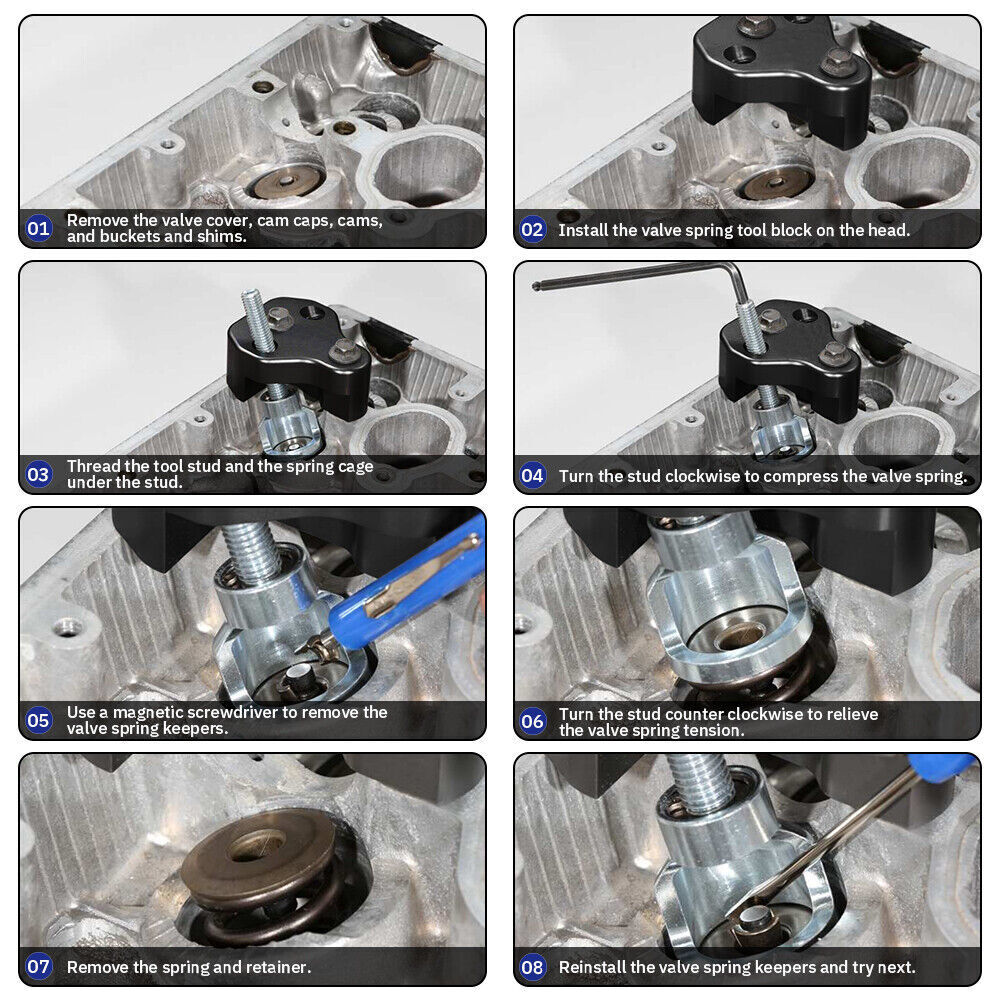 01 Remove the valve cover, cam caps, cams, and buckets and shims.

02 Install the valve spring tool block on the head.

03 Thread the tool stud and the spring cage under the stud.

04 Turn the stud clockwise to compress the valve spring.

05 Use a magnetic screwdriver to remove the valve spring keepers.

06 Turn the stud counter clockwise to relieve the valve spring tension.

07 Remove the spring and retainer.

08 Reinstall the valve spring keepers and try next.