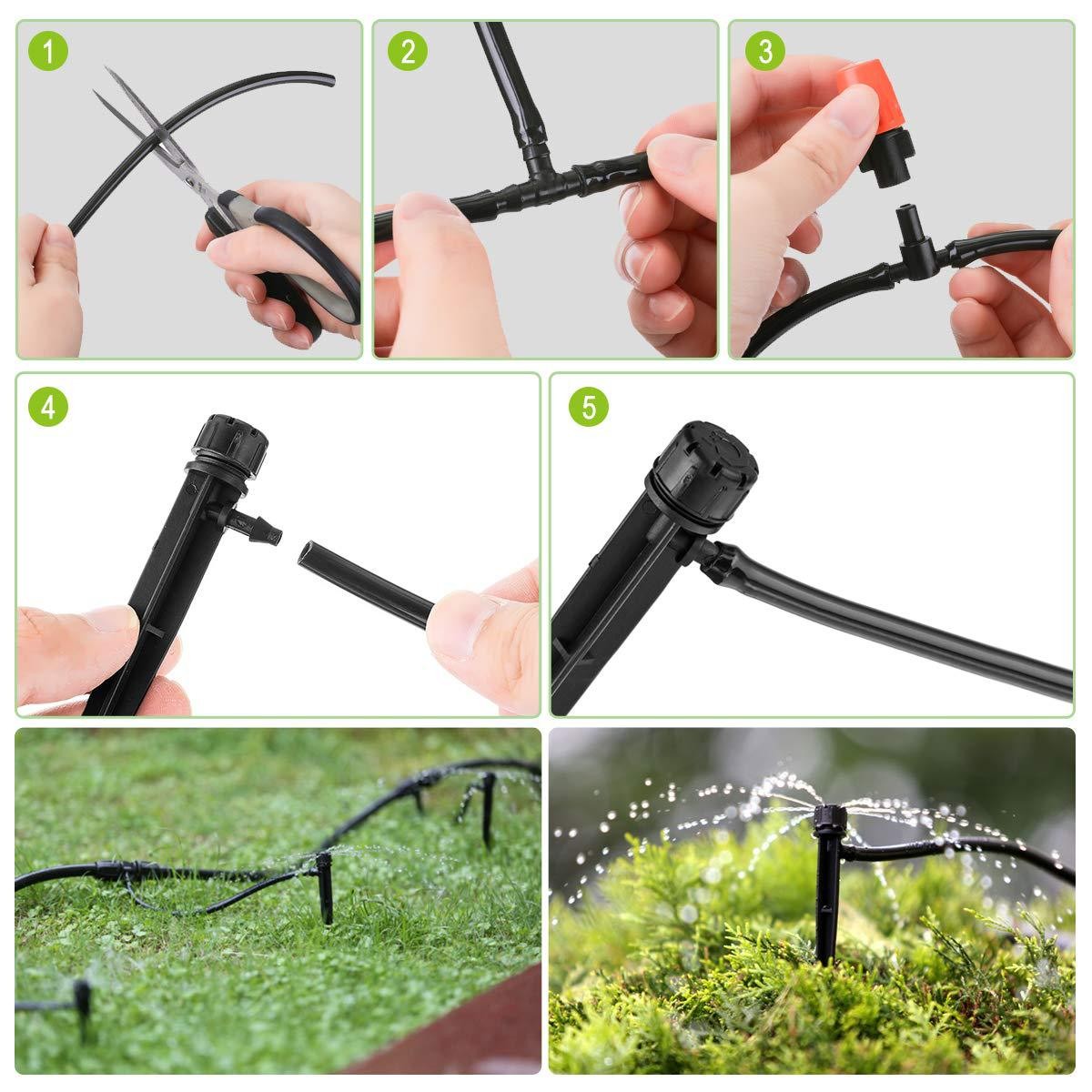 1

2

3

4

5