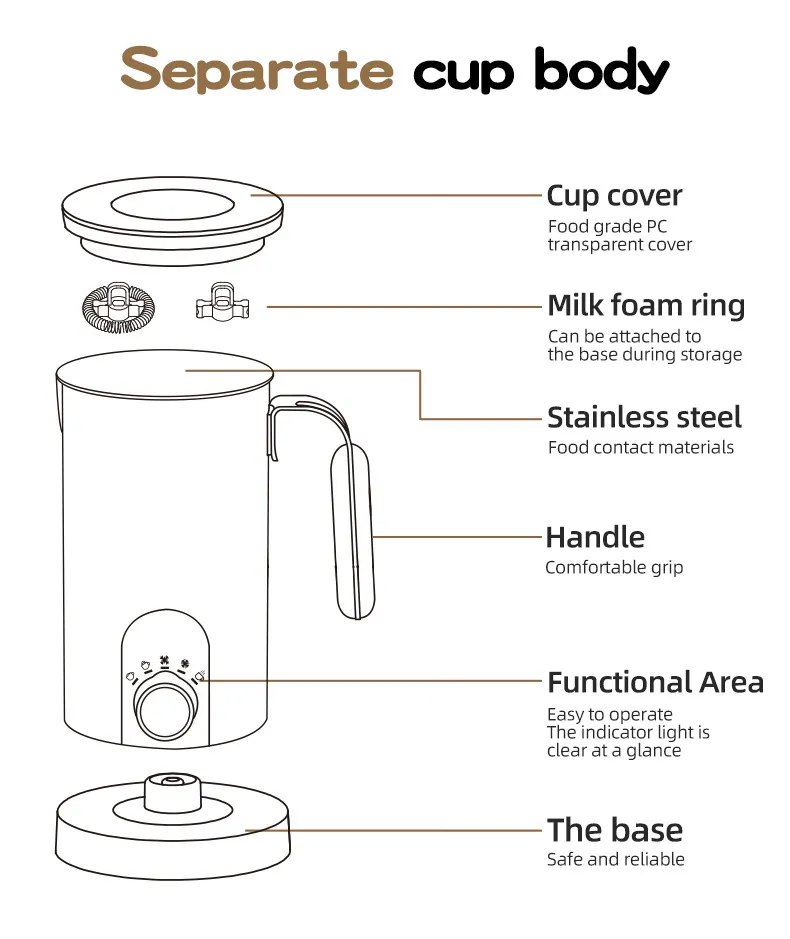 Separate cup body

Cup cover
Food grade PC transparent cover

Milk foam ring
Can be attached to the base during storage

Stainless steel
Food contact materials

Handle
Comfortable grip

Functional Area
Easy to operate
The indicator light is clear at a glance

The base
Safe and reliable