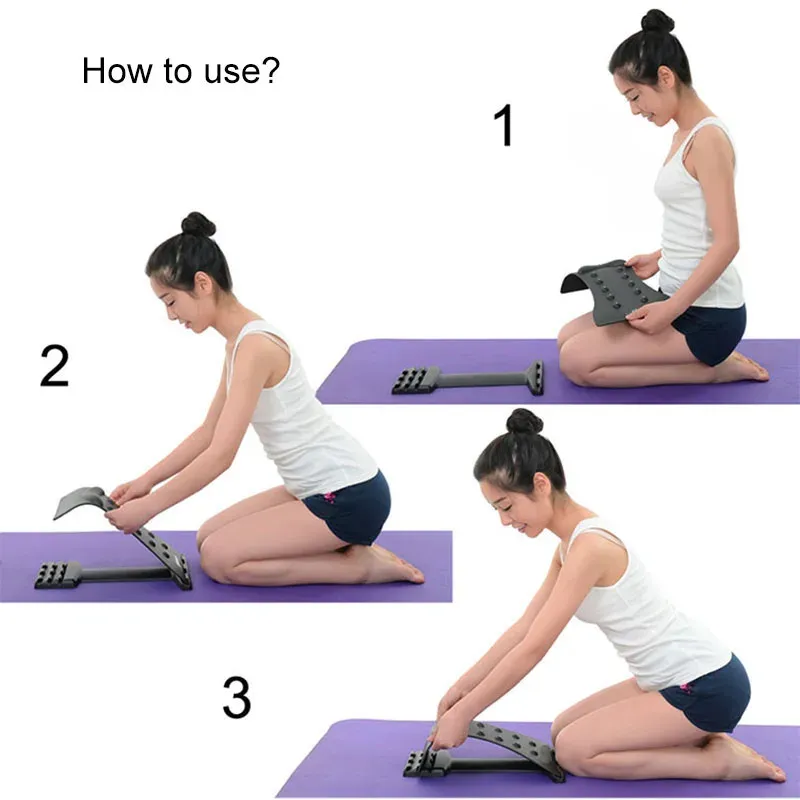 How to use?

1

2

3