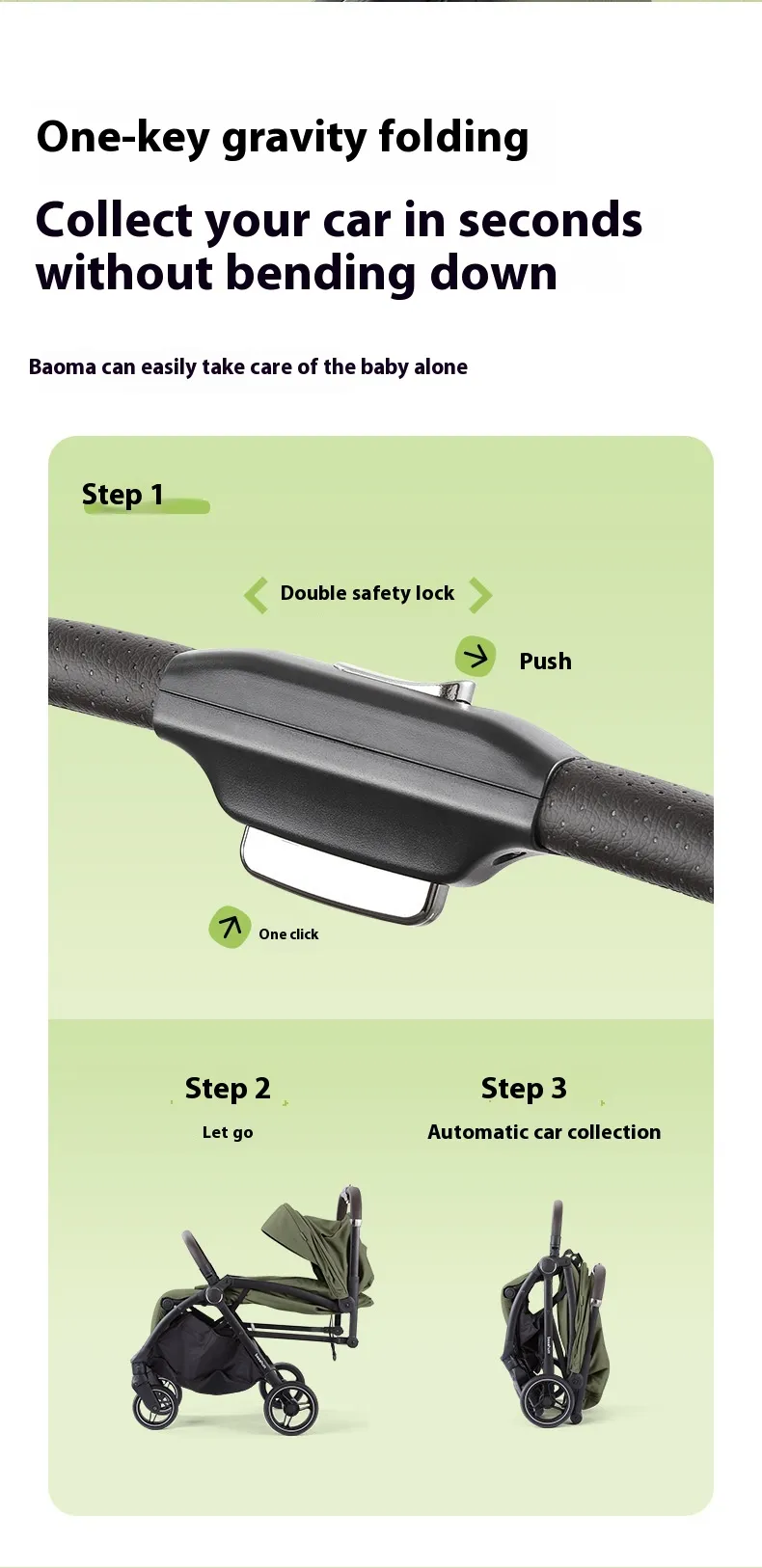 One-key gravity folding

Collect your car in seconds without bending down

Baoma can easily take care of the baby alone

Step 1

Double safety lock

Push

One click

Step 2

Let go

Step 3

Automatic car collection