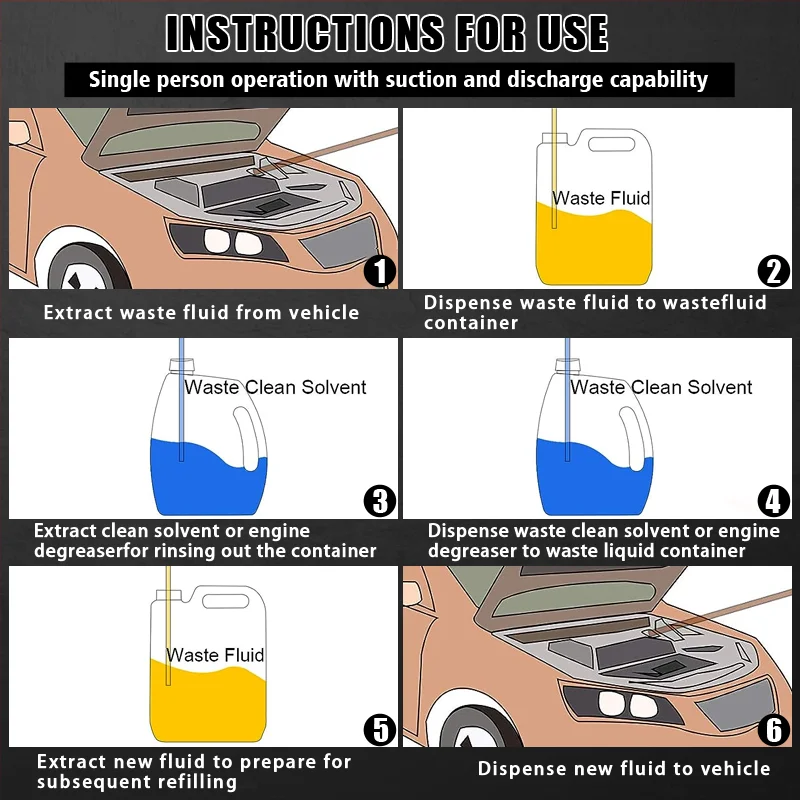 INSTRUCTIONS FOR USE

Single person operation with suction and discharge capability

1

Extract waste fluid from vehicle

Waste Fluid

2

Dispense waste fluid to wastefluid container

Waste Clean Solvent

3

Extract clean solvent or engine degreaserfor rinsing out the container

Waste Clean Solvent

4

Dispense waste clean solvent or engine degreaser to waste liquid container

Waste Fluid

5

Extract new fluid to prepare for subsequent refilling

6

Dispense new fluid to vehicle