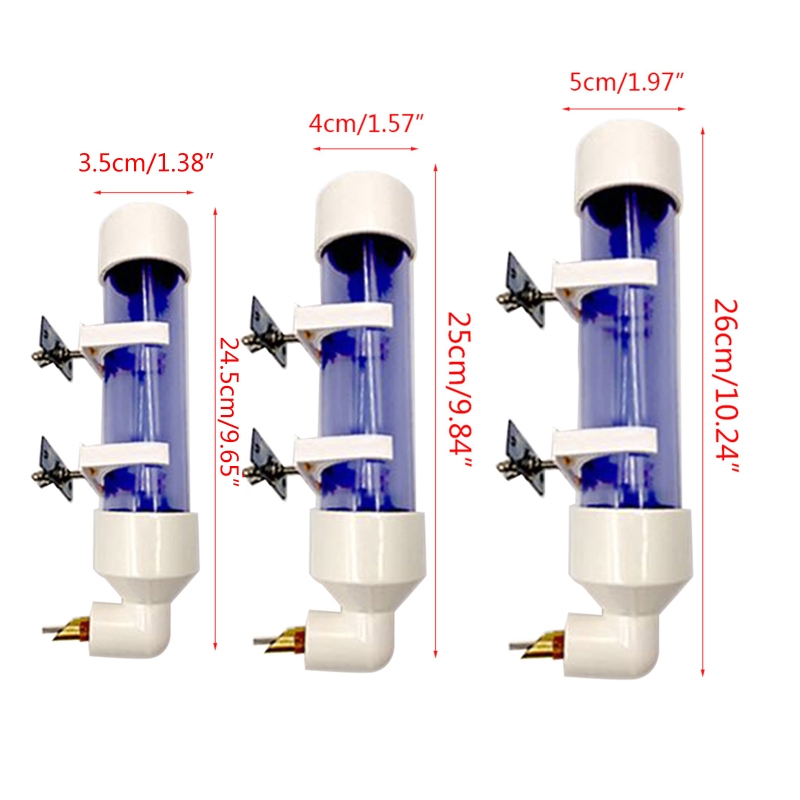 3.5cm/1.38″

24.5cm/9.65″

4cm/1.57″

25cm/9.84″

5cm/1.97″

26cm/10.24″