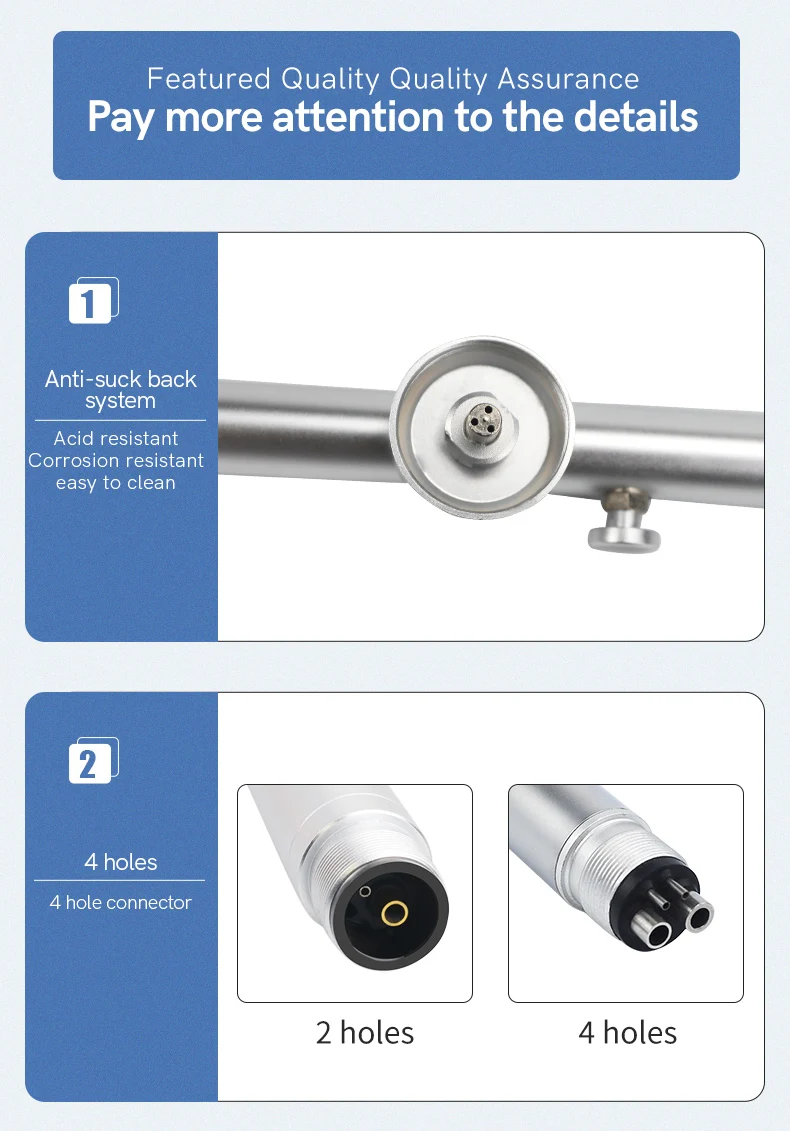 Featured Quality Quality Assurance
Pay more attention to the details

1

Anti-suck back system

Acid resistant
Corrosion resistant
easy to clean

2

4 holes

4 hole connector

2 holes

4 holes