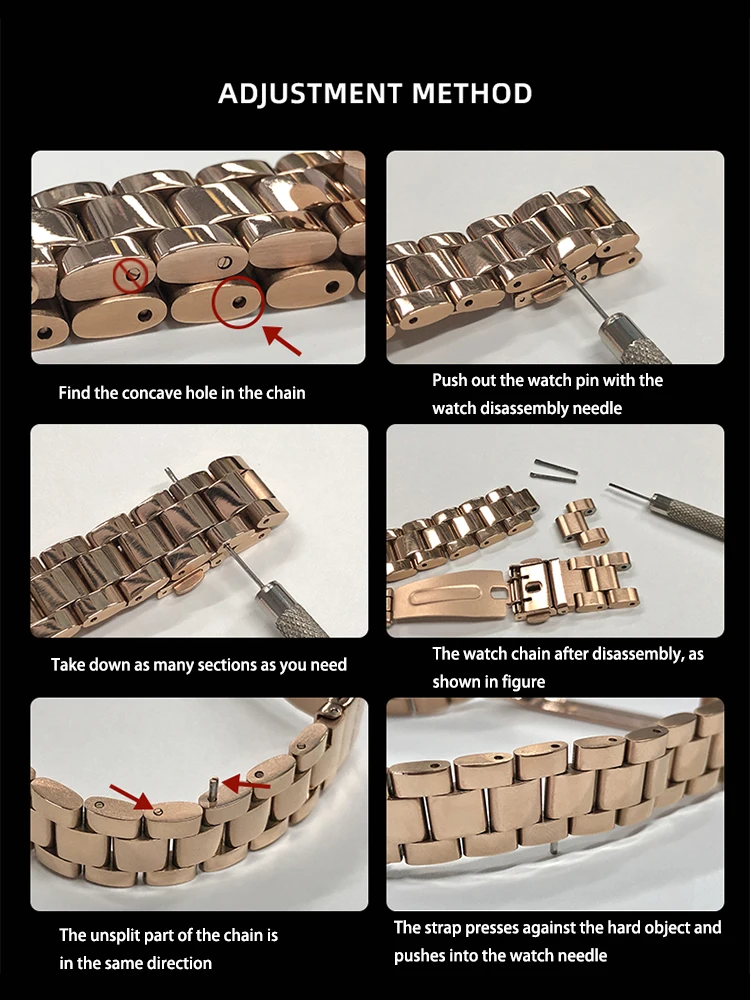 ADJUSTMENT METHOD

Find the concave hole in the chain

Push out the watch pin with the watch disassembly needle

Take down as many sections as you need

The watch chain after disassembly, as shown in figure

The unsplit part of the chain is in the same direction

The strap presses against the hard object and pushes into the watch needle