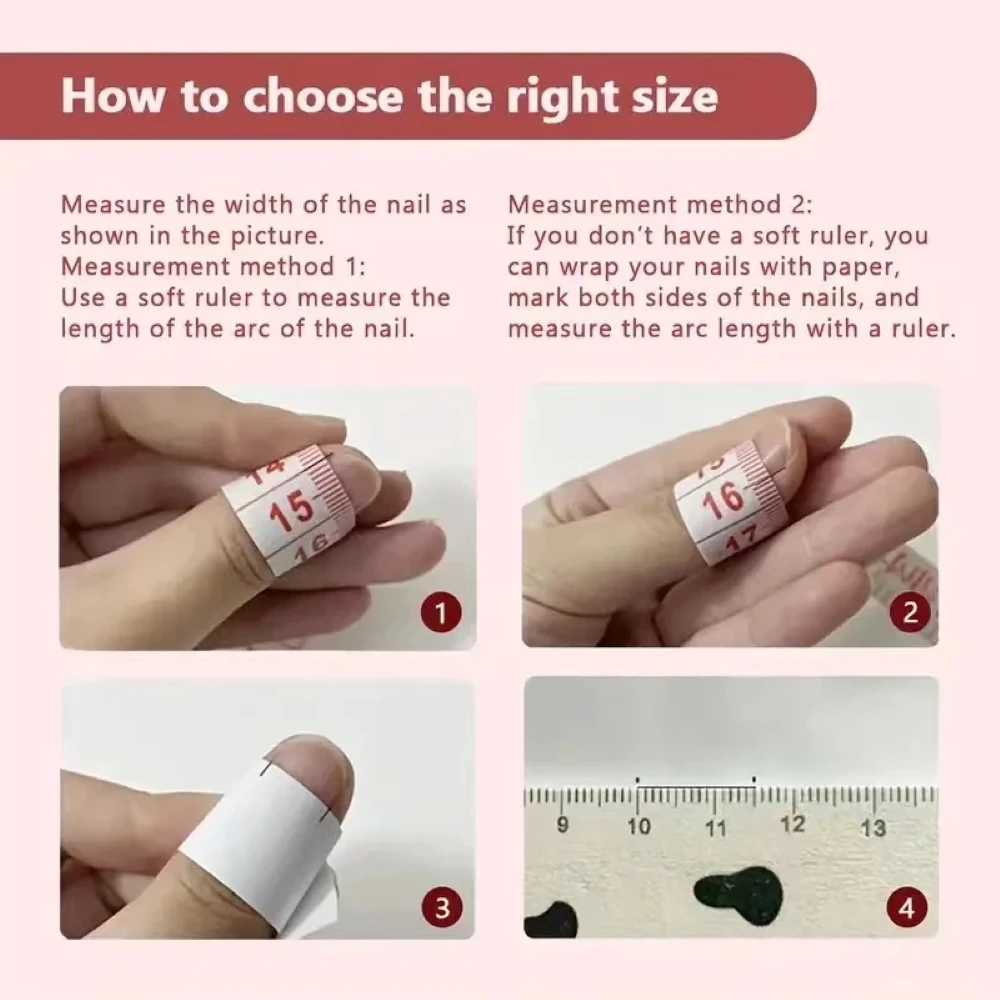 How to choose the right size

Measure the width of the nail as shown in the picture.
Measurement method 1:
Use a soft ruler to measure the length of the arc of the nail.

Measurement method 2:
If you don't have a soft ruler, you can wrap your nails with paper, mark both sides of the nails, and measure the arc length with a ruler.

14
15
16
1

16
17
2

3

9 10 11 12 13
4