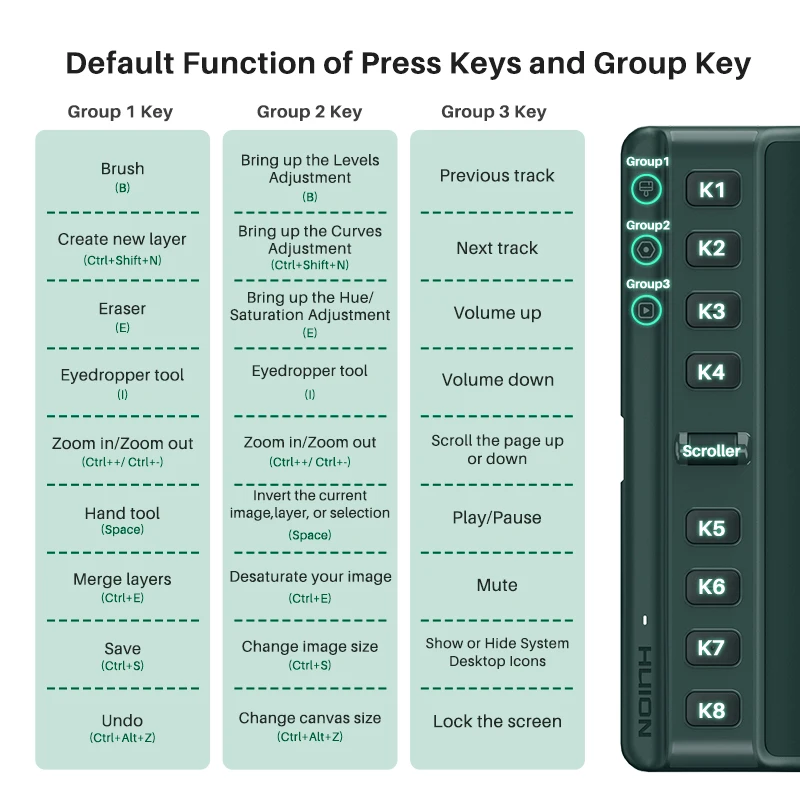 Default Function of Press Keys and Group Key

Group 1 Key

Brush
(B)

Create new layer
(Ctrl+Shift+N)

Eraser
(E)

Eyedropper tool
(I)

Zoom in/Zoom out
(Ctrl++/ Ctrl+-)

Hand tool
(Space)

Merge layers
(Ctrl+E)

Save
(Ctrl+S)

Undo
(Ctrl+Alt+Z)

Group 2 Key

Bring up the Levels Adjustment
(B)

Bring up the Curves Adjustment
(Ctrl+Shift+N)

Bring up the Hue/ Saturation Adjustment
(E)

Eyedropper tool
(I)

Zoom in/Zoom out
(Ctrl++/ Ctrl+-)

Invert the current image,layer, or selection
(Space)

Desaturate your image
(Ctrl+E)

Change image size
(Ctrl+S)

Change canvas size
(Ctrl+Alt+Z)

Group 3 Key

Previous track

Next track

Volume up

Volume down

Scroll the page up or down

Play/Pause

Mute

Show or Hide System Desktop Icons

Lock the screen

Group1
Group2
Group3
K1
K2
K3
K4
Scroller
K5
K6
K7
K8
HUION