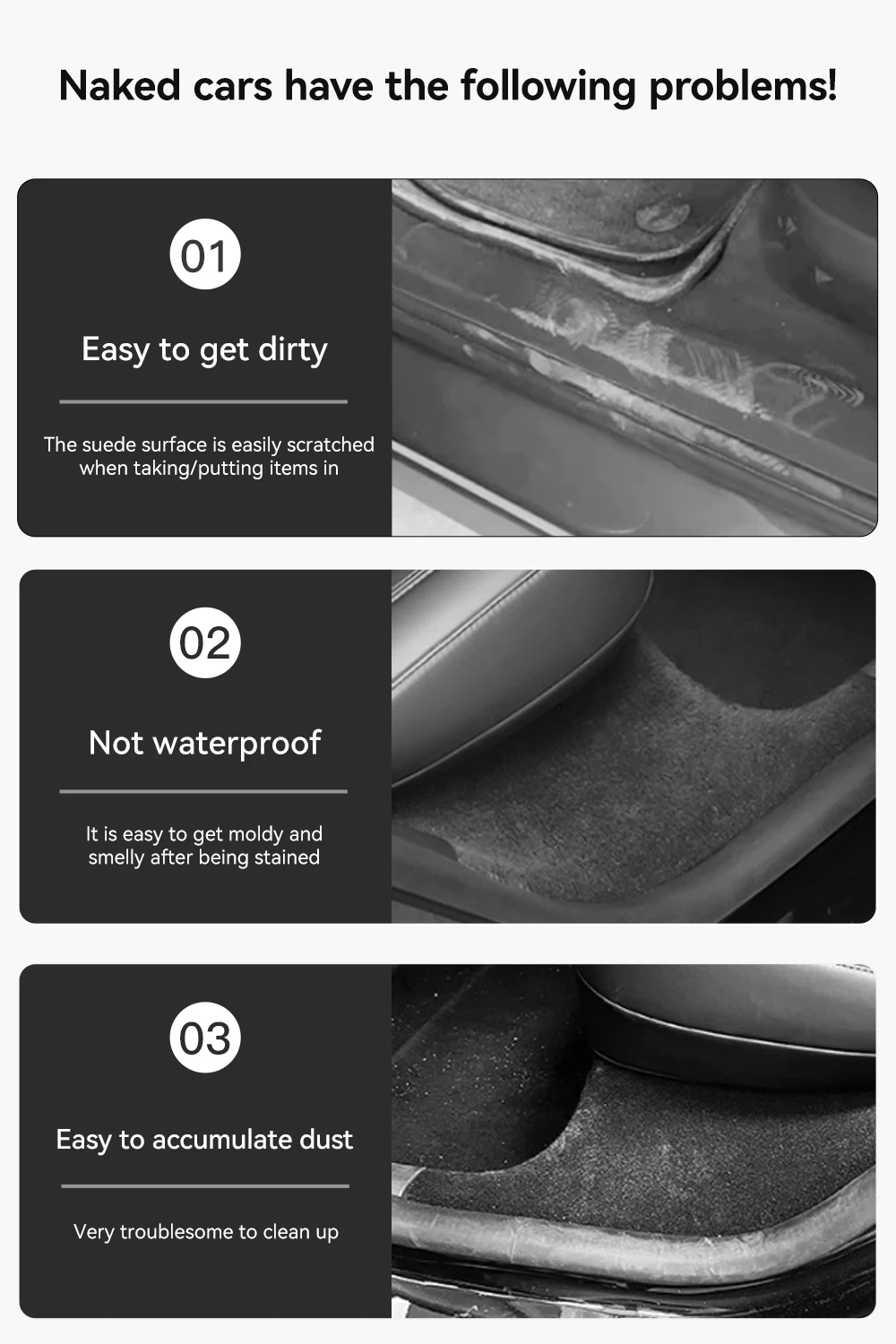 Naked cars have the following problems!

01

Easy to get dirty

The suede surface is easily scratched when taking/putting items in

02

Not waterproof

It is easy to get moldy and smelly after being stained

03

Easy to accumulate dust

Very troublesome to clean up