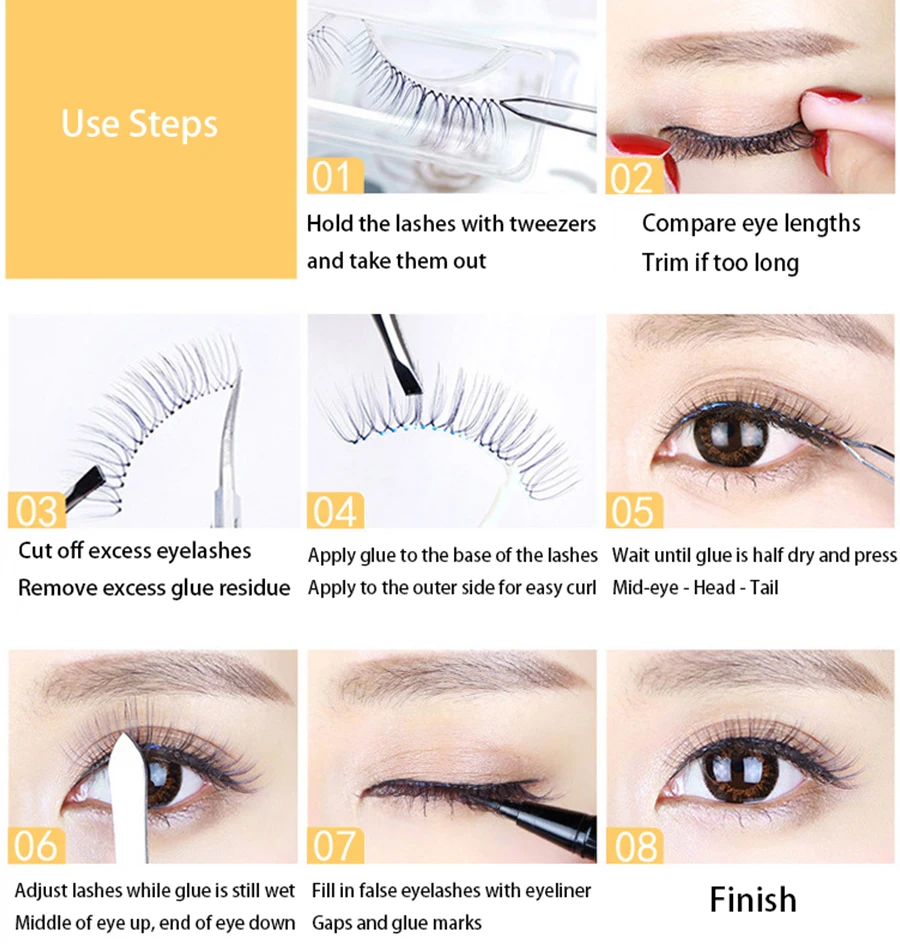 Use Steps

01
Hold the lashes with tweezers and take them out

02
Compare eye lengths
Trim if too long

03
Cut off excess eyelashes
Remove excess glue residue

04
Apply glue to the base of the lashes
Apply to the outer side for easy curl

05
Wait until glue is half dry and press
Mid-eye - Head - Tail

06
Adjust lashes while glue is still wet
Middle of eye up, end of eye down

07
Fill in false eyelashes with eyeliner
Gaps and glue marks

08
Finish