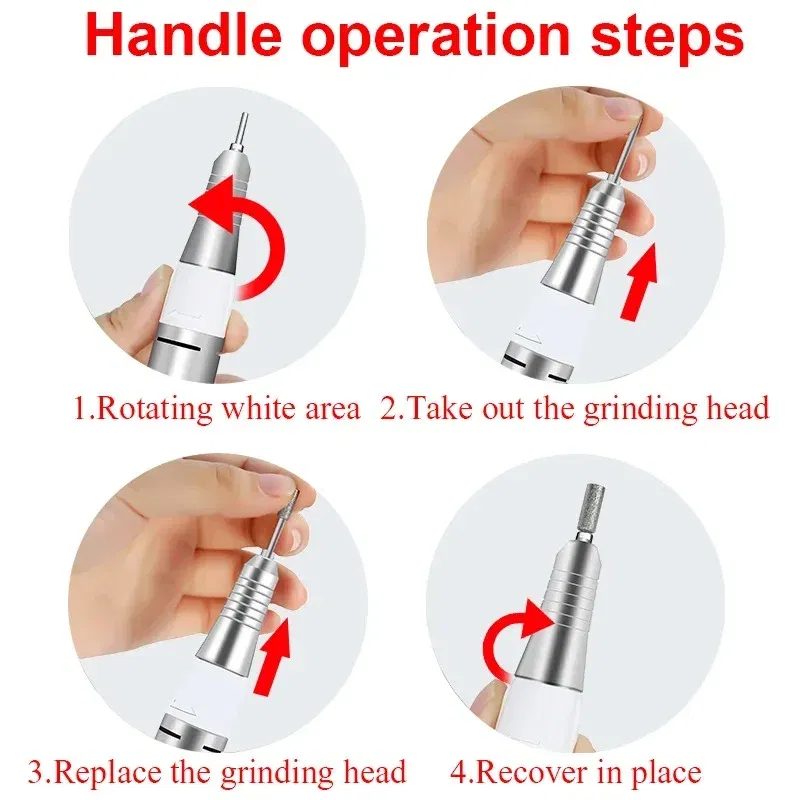 Handle operation steps

1.Rotating white area

2.Take out the grinding head

3.Replace the grinding head

4.Recover in place