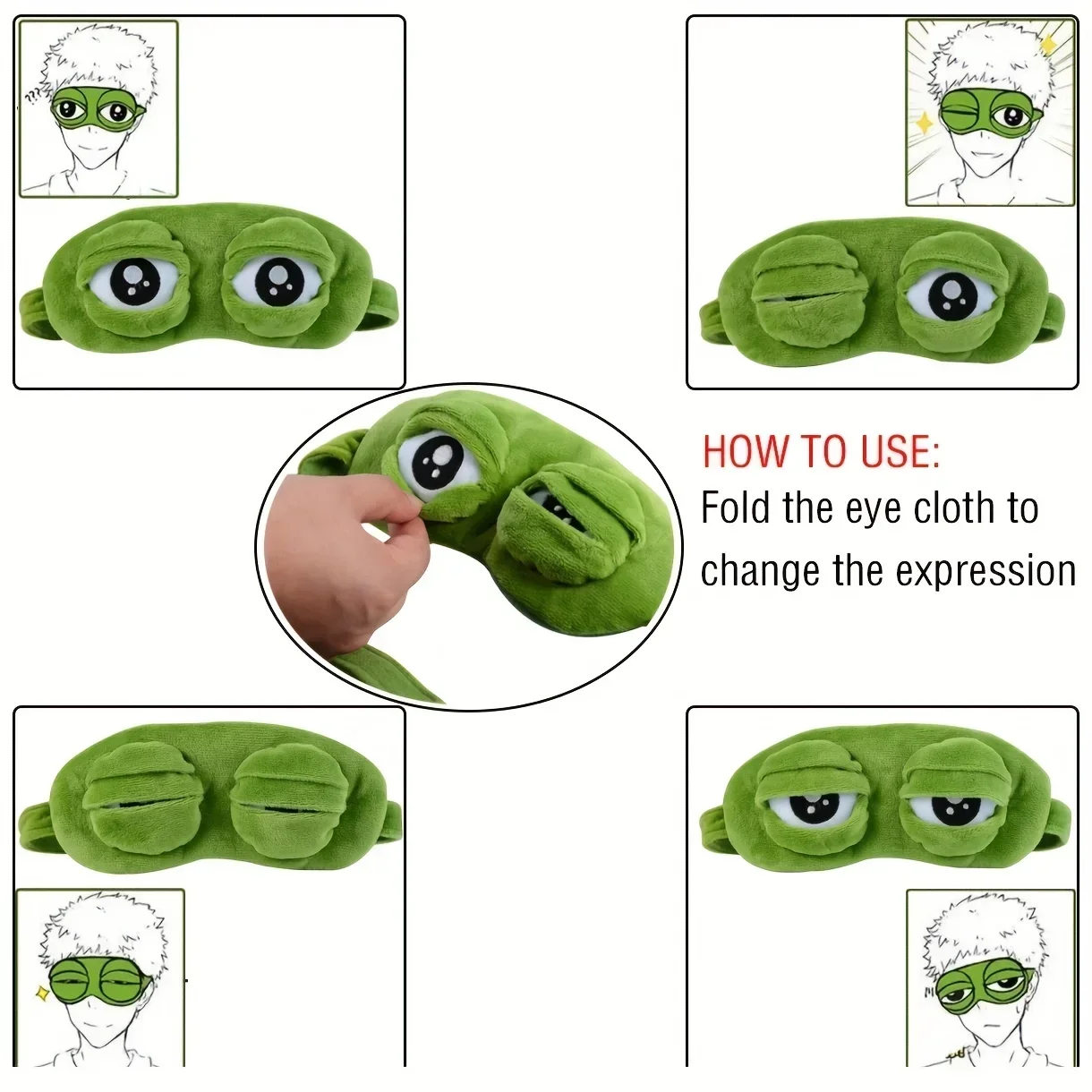 ???

HOW TO USE:
Fold the eye cloth to change the expression