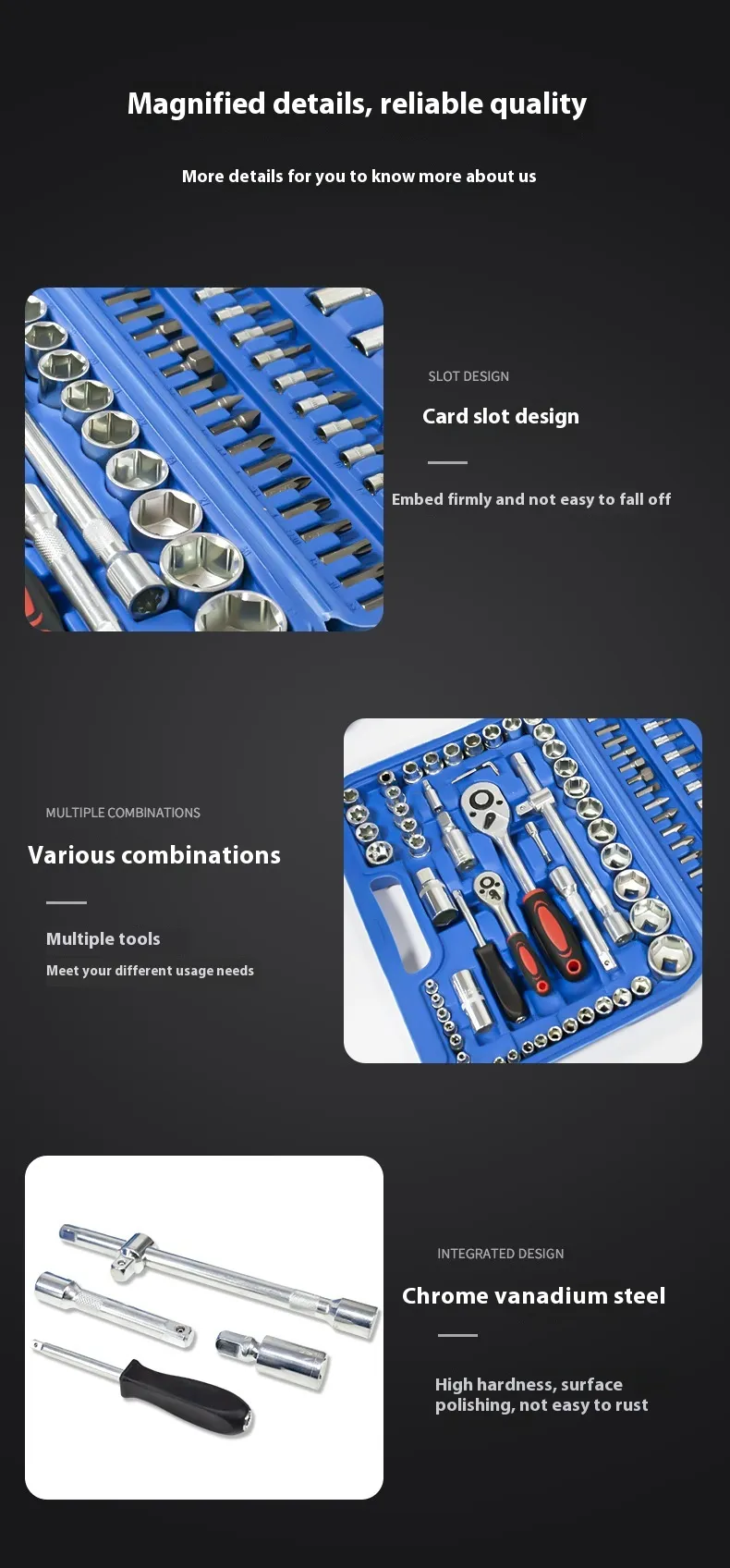 Magnified details, reliable quality

More details for you to know more about us

SLOT DESIGN

Card slot design

Embed firmly and not easy to fall off

MULTIPLE COMBINATIONS

Various combinations

Multiple tools

Meet your different usage needs

INTEGRATED DESIGN

Chrome vanadium steel

High hardness, surface polishing, not easy to rust