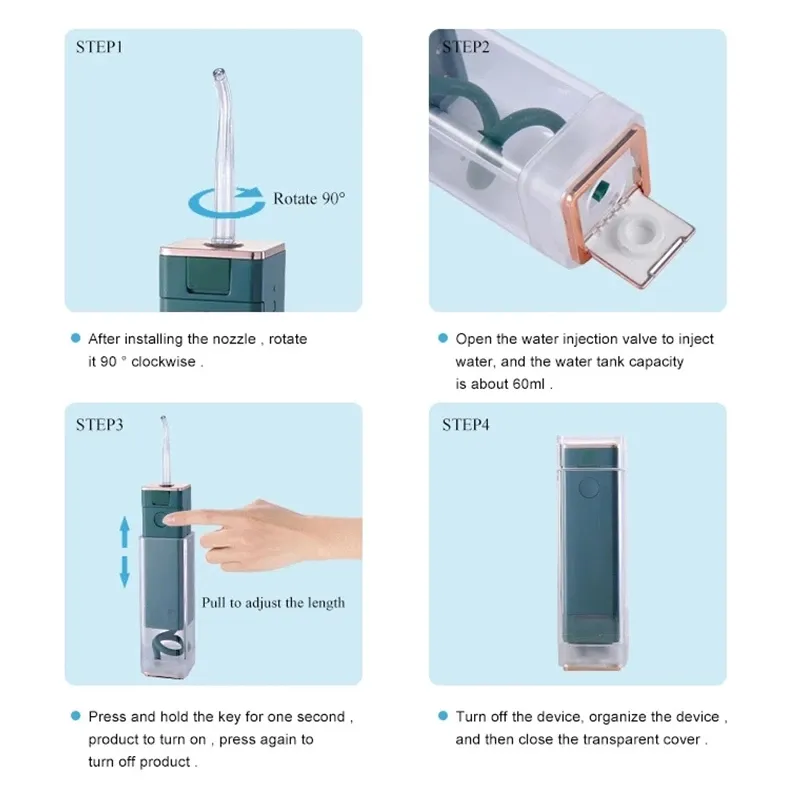 STEP1

Rotate 90°

After installing the nozzle , rotate it 90 ° clockwise .

STEP2

Open the water injection valve to inject water, and the water tank capacity is about 60ml .

STEP3

Pull to adjust the length

Press and hold the key for one second , product to turn on , press again to turn off product .

STEP4

Turn off the device, organize the device , and then close the transparent cover .