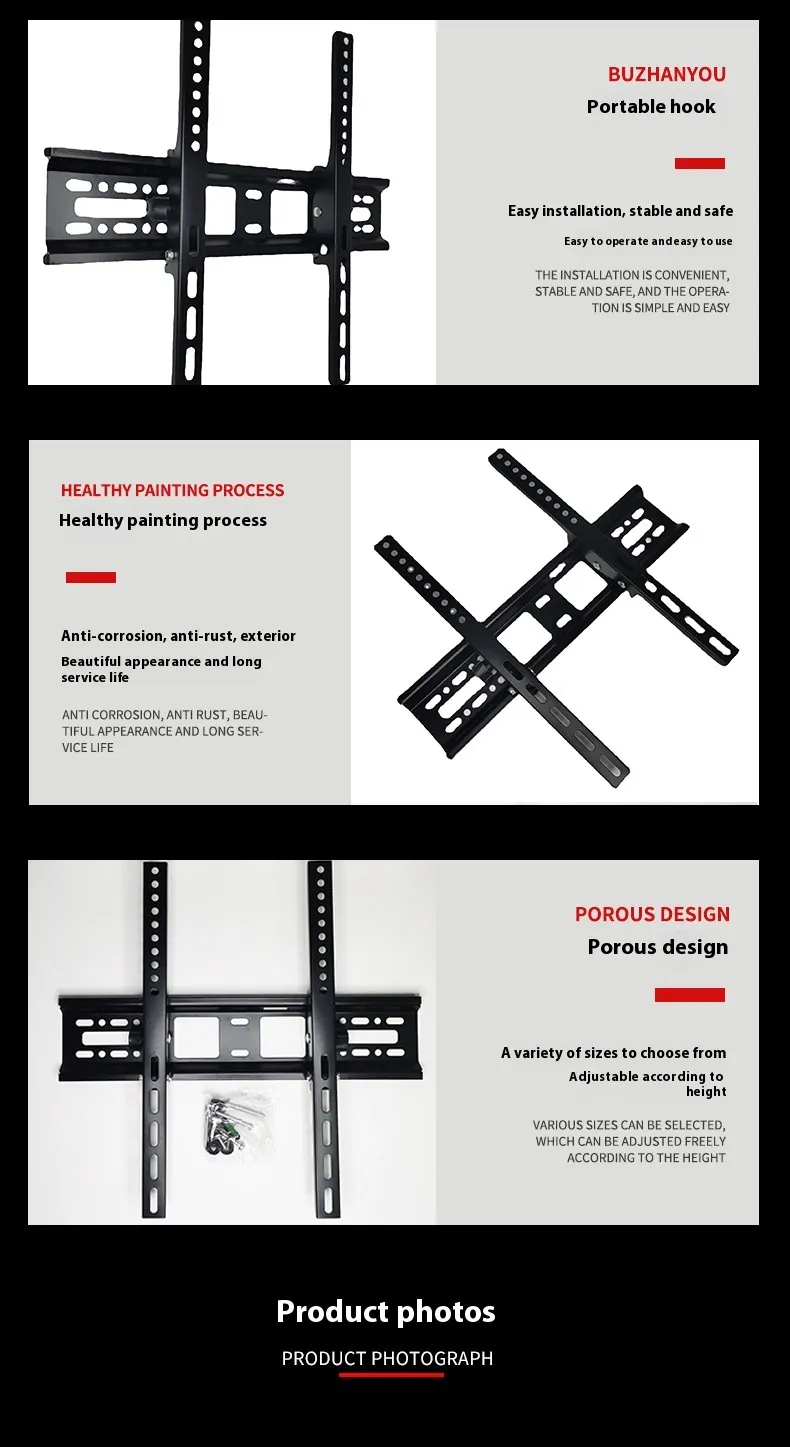 BUZHANYOU
Portable hook

Easy installation, stable and safe
Easy to operate andeasy to use

THE INSTALLATION IS CONVENIENT, STABLE AND SAFE, AND THE OPERATION IS SIMPLE AND EASY

HEALTHY PAINTING PROCESS
Healthy painting process

Anti-corrosion, anti-rust, exterior
Beautiful appearance and long service life

ANTI CORROSION, ANTI RUST, BEAUTIFUL APPEARANCE AND LONG SERVICE LIFE

POROUS DESIGN
Porous design

A variety of sizes to choose from
Adjustable according to height

VARIOUS SIZES CAN BE SELECTED, WHICH CAN BE ADJUSTED FREELY ACCORDING TO THE HEIGHT

Product photos
PRODUCT PHOTOGRAPH