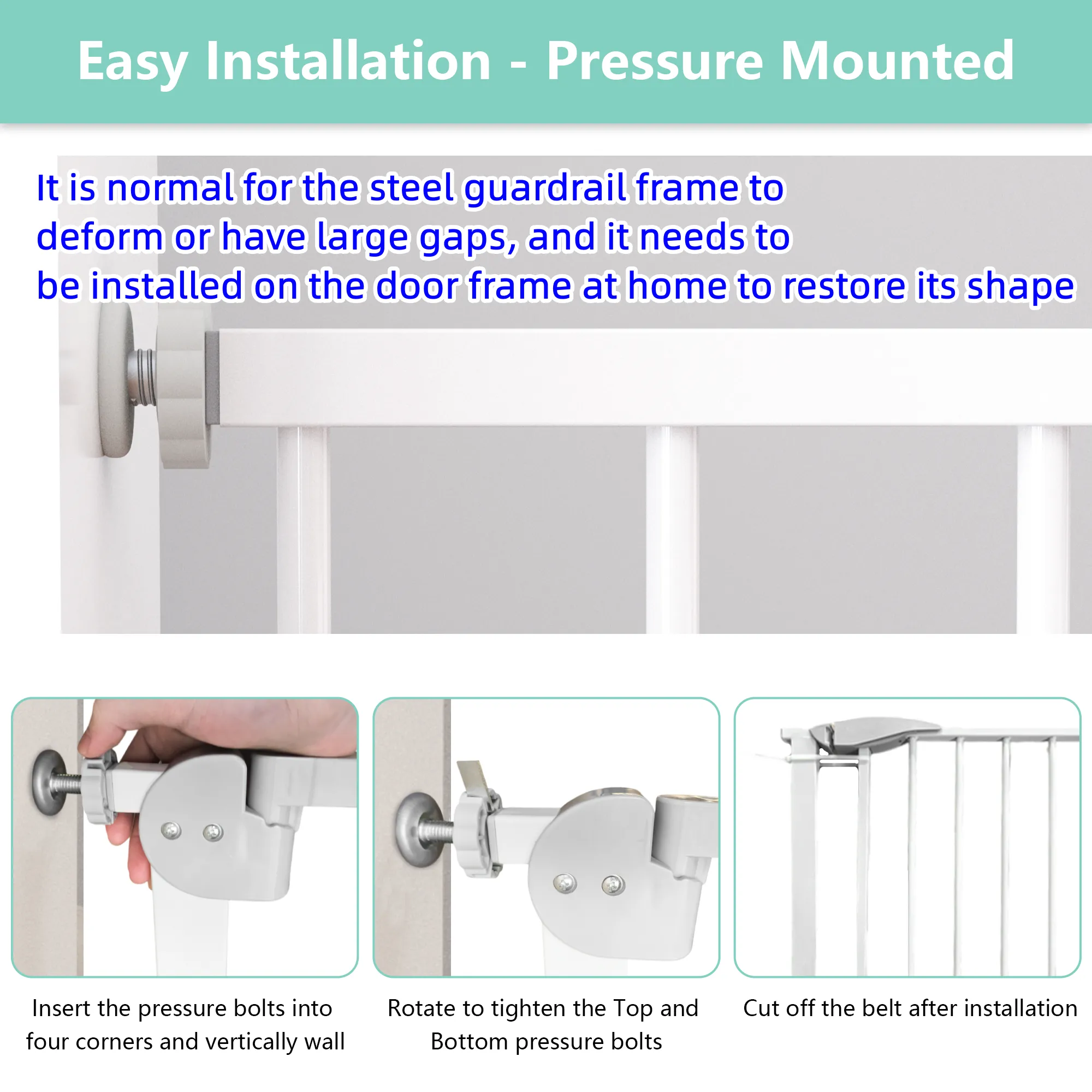 Easy Installation - Pressure Mounted

It is normal for the steel guardrail frame to deform or have large gaps, and it needs to be installed on the door frame at home to restore its shape

Insert the pressure bolts into four corners and vertically wall

Rotate to tighten the Top and Bottom pressure bolts

Cut off the belt after installation