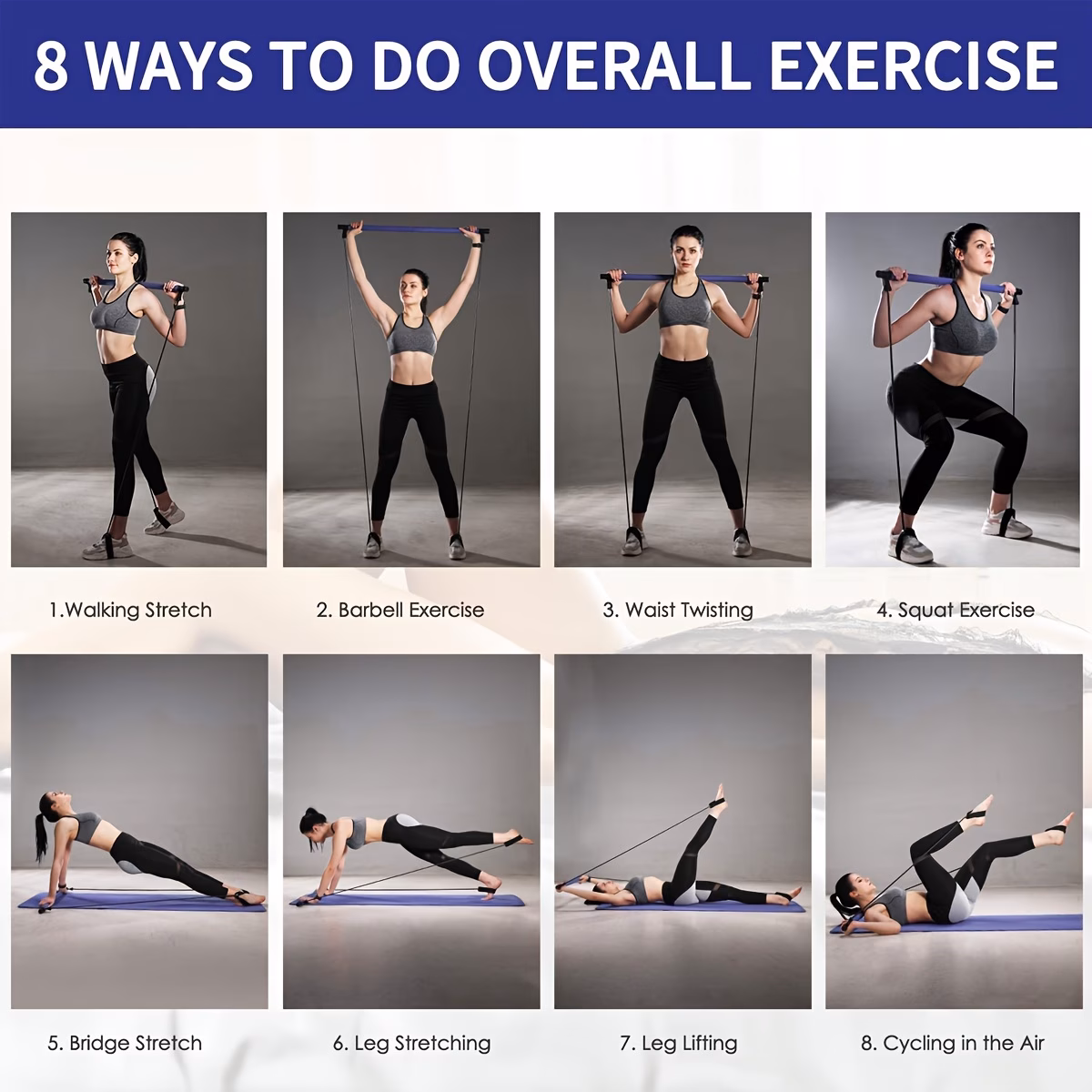 8 WAYS TO DO OVERALL EXERCISE

1.Walking Stretch

2. Barbell Exercise

3. Waist Twisting

4. Squat Exercise

5. Bridge Stretch

6. Leg Stretching

7. Leg Lifting

8. Cycling in the Air