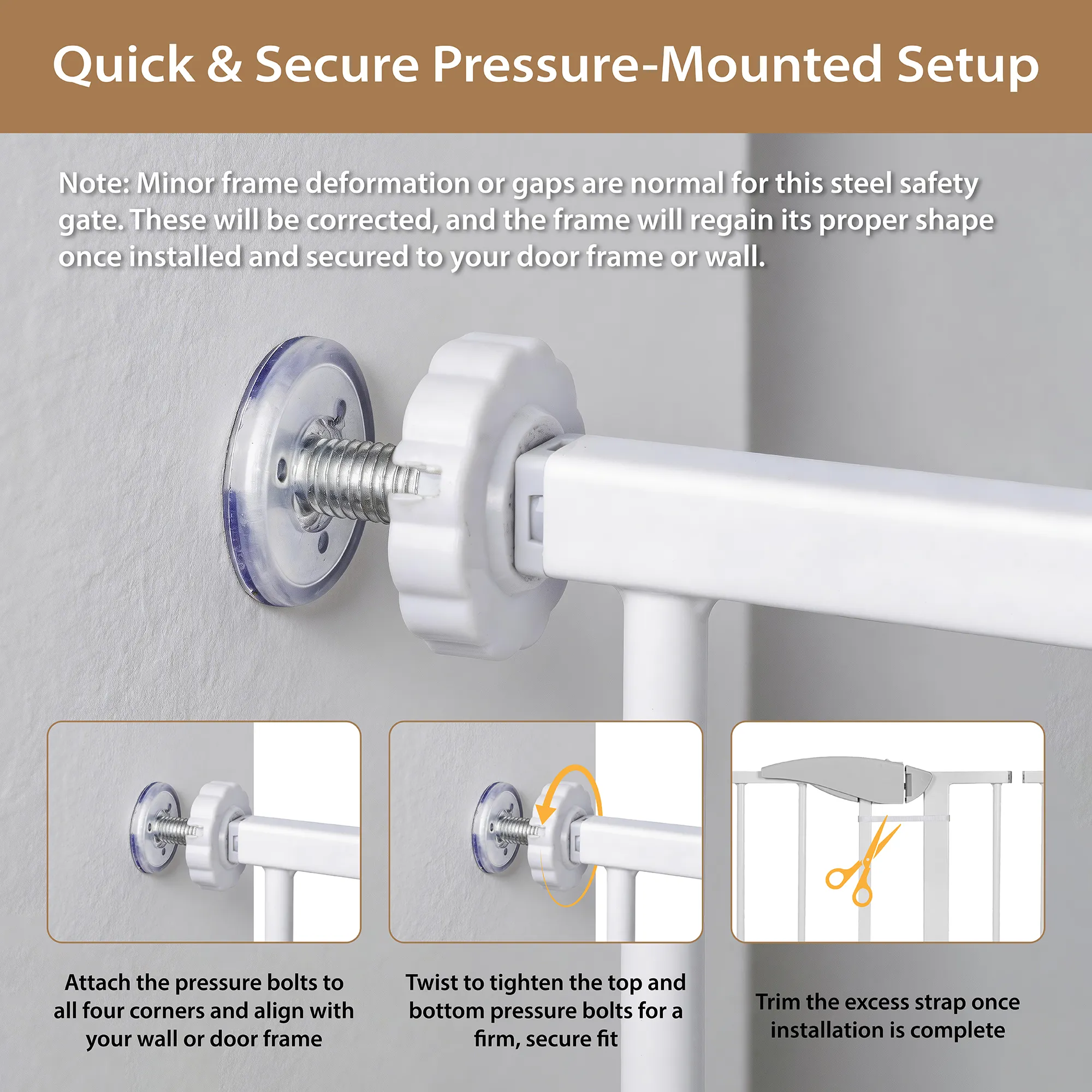 Quick & Secure Pressure-Mounted Setup

Note: Minor frame deformation or gaps are normal for this steel safety gate. These will be corrected, and the frame will regain its proper shape once installed and secured to your door frame or wall.

Attach the pressure bolts to all four corners and align with your wall or door frame

Twist to tighten the top and bottom pressure bolts for a firm, secure fit

Trim the excess strap once installation is complete