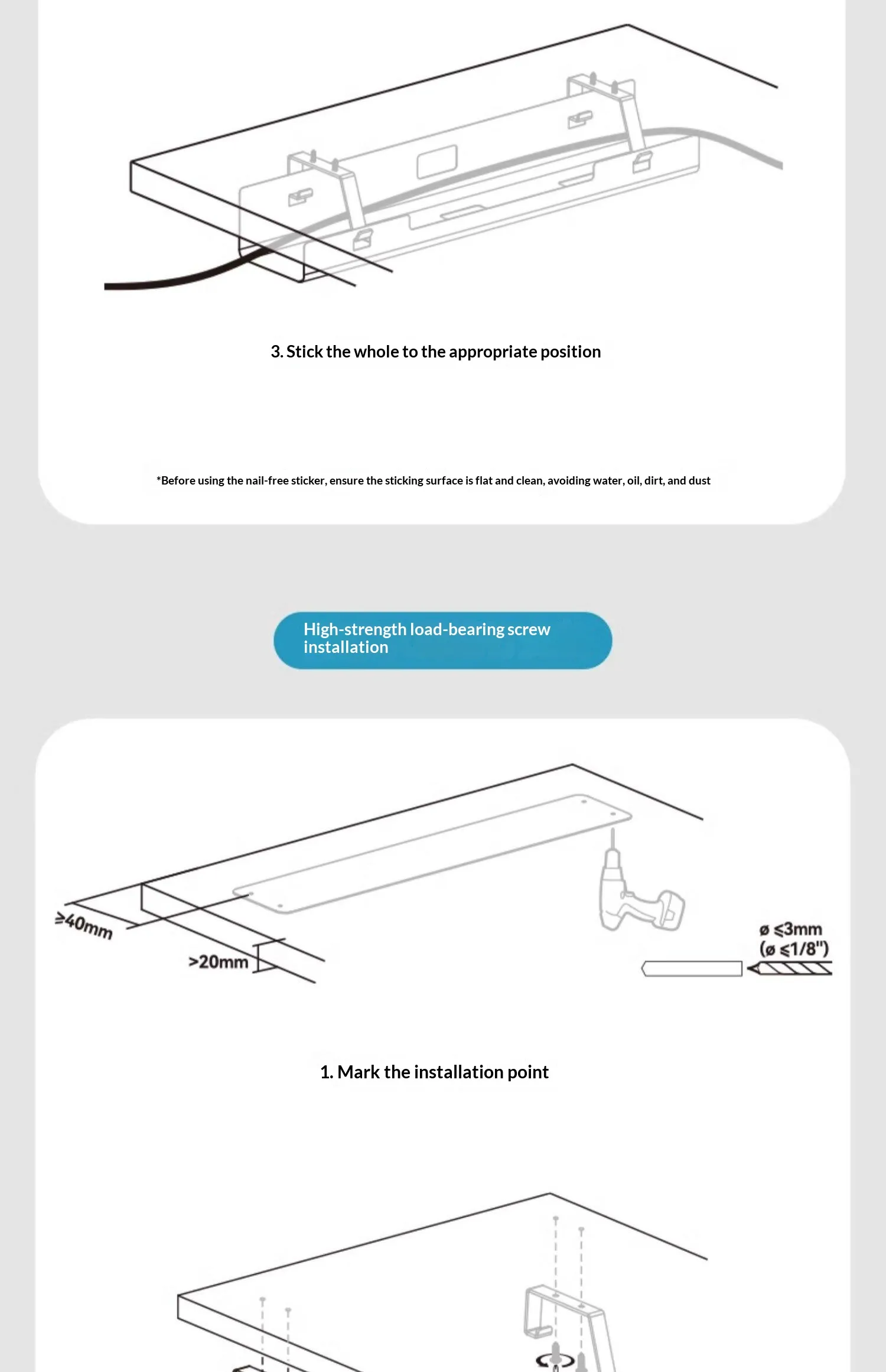 3. Stick the whole to the appropriate position

*Before using the nail-free sticker, ensure the sticking surface is flat and clean, avoiding water, oil, dirt, and dust

High-strength load-bearing screw installation

≥40mm

>20mm

ø ≤3mm
(ø ≤1/8")

1. Mark the installation point