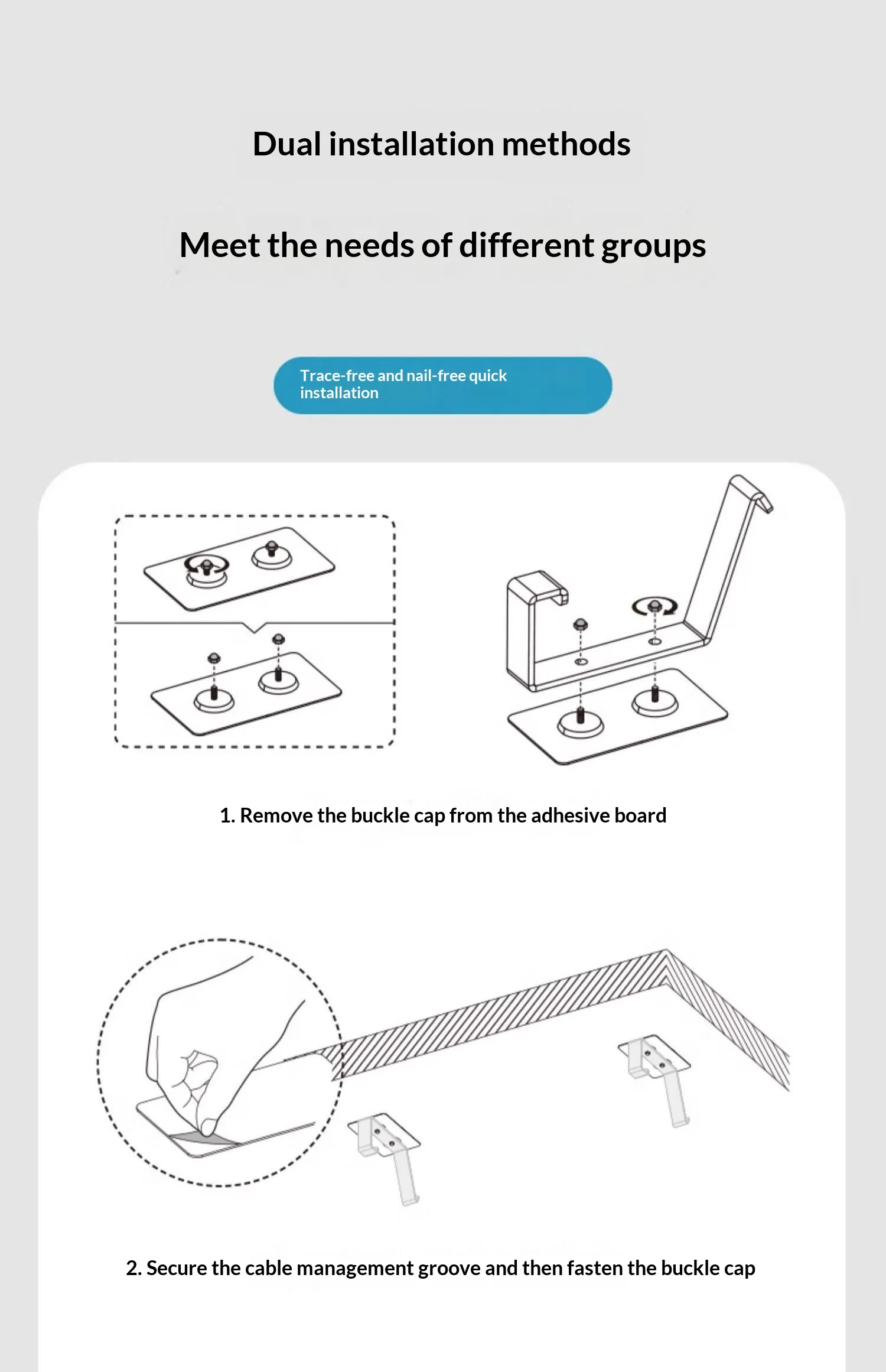 Dual installation methods

Meet the needs of different groups

Trace-free and nail-free quick installation

1. Remove the buckle cap from the adhesive board

2. Secure the cable management groove and then fasten the buckle cap