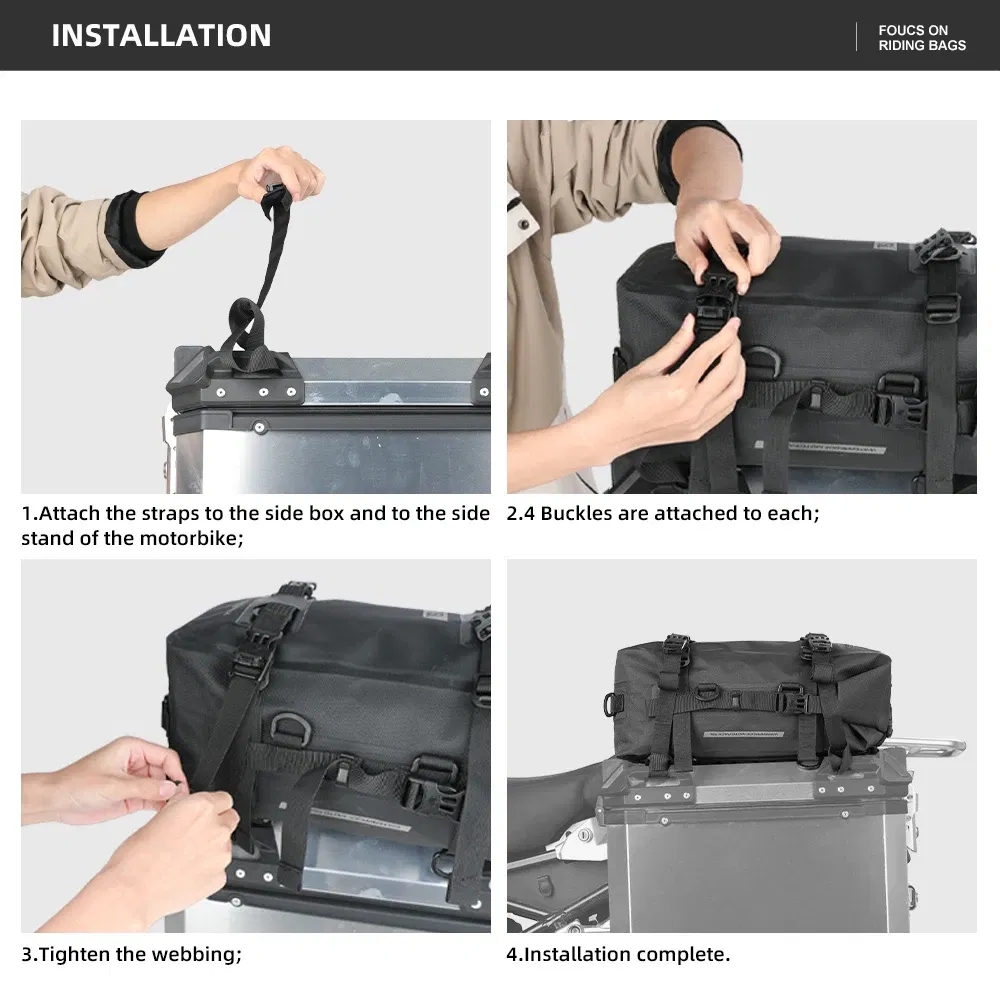 INSTALLATION

FOUCS ON RIDING BAGS

1.Attach the straps to the side box and to the side stand of the motorbike;

2.4 Buckles are attached to each;

3.Tighten the webbing;

4.Installation complete.