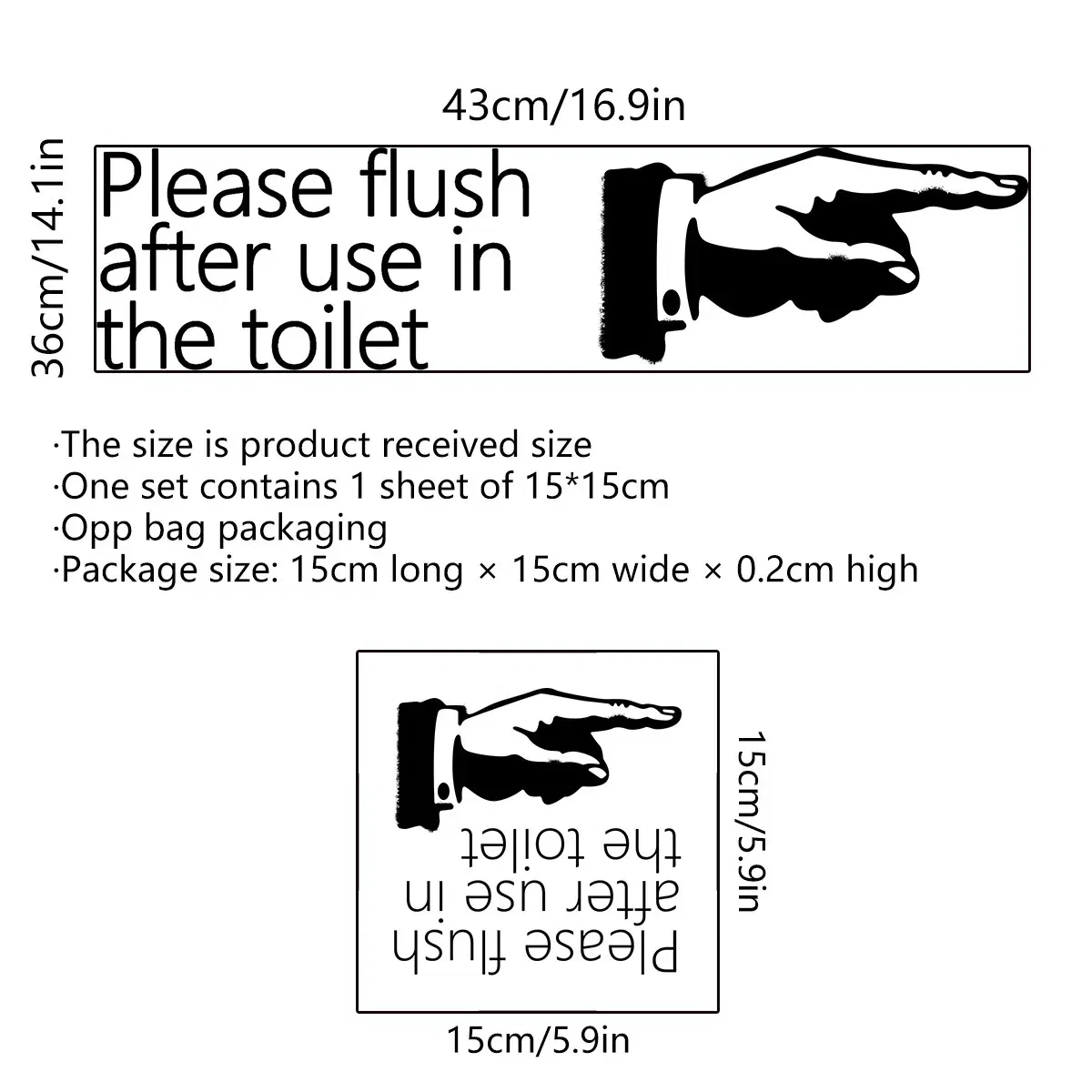 43cm/16.9in

36cm/14.1in

Please flush after use in the toilet

·The size is product received size
·One set contains 1 sheet of 15*15cm
·Opp bag packaging
·Package size: 15cm long × 15cm wide × 0.2cm high

Please flush after use in the toilet

15cm/5.9in

15cm/5.9in