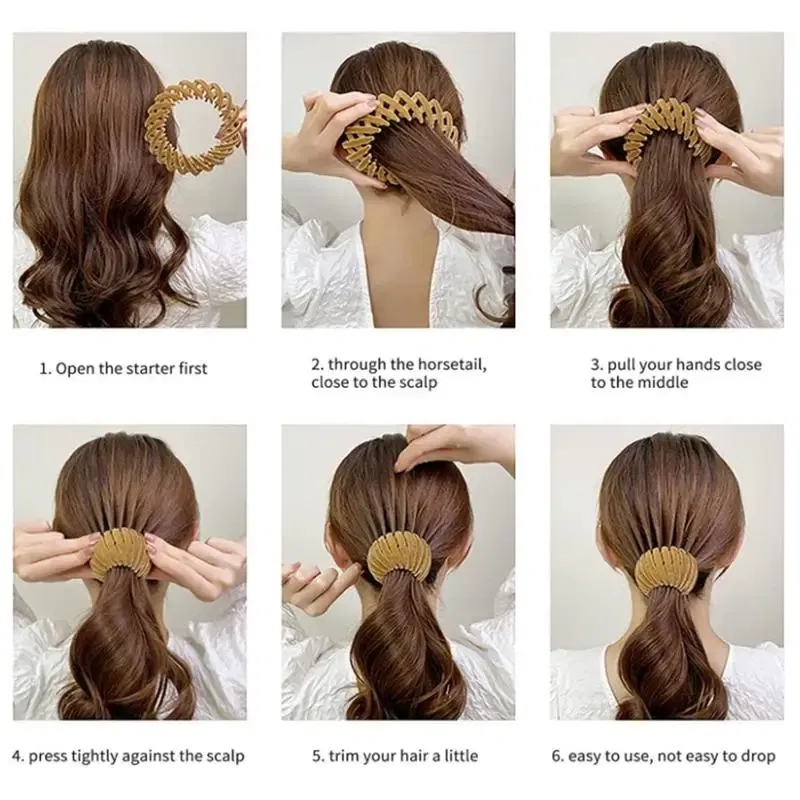 1. Open the starter first

2. through the horsetail, close to the scalp

3. pull your hands close to the middle

4. press tightly against the scalp

5. trim your hair a little

6. easy to use, not easy to drop