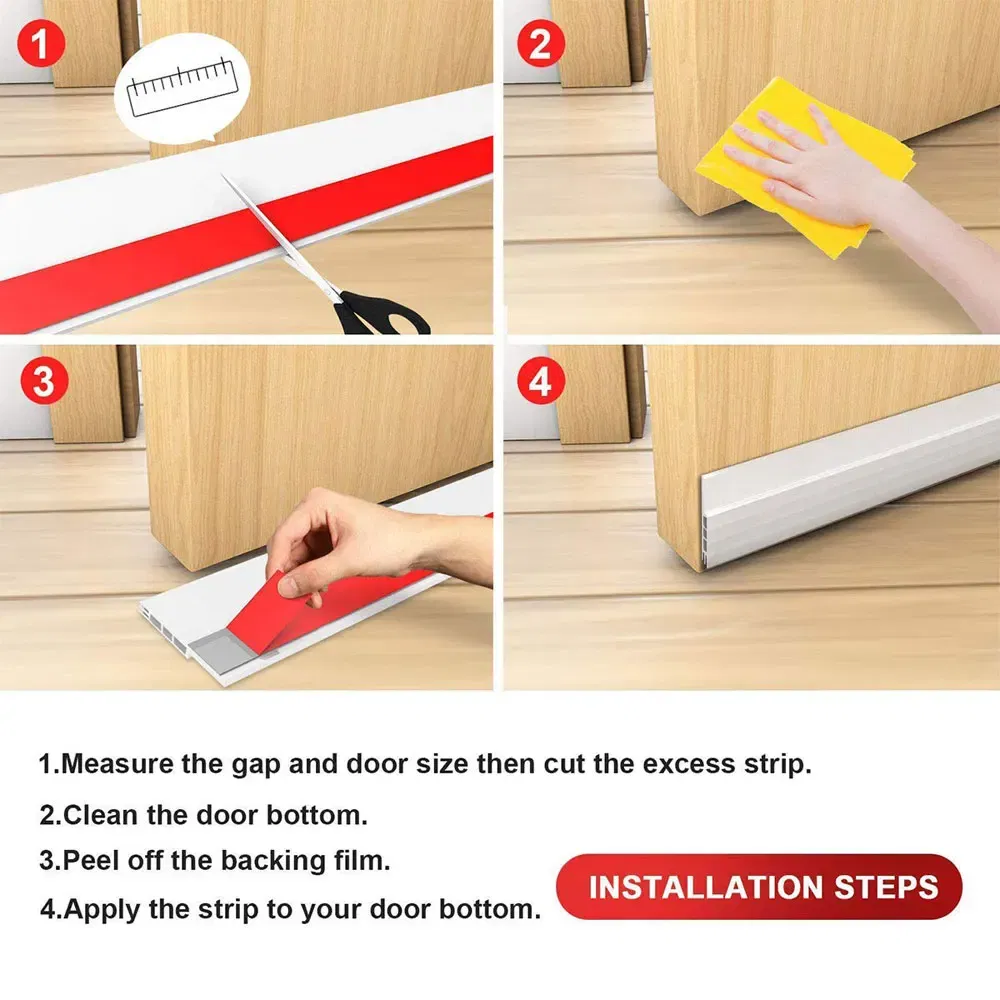 1

2

3

4

1.Measure the gap and door size then cut the excess strip.

2.Clean the door bottom.

3.Peel off the backing film.

4.Apply the strip to your door bottom.

INSTALLATION STEPS