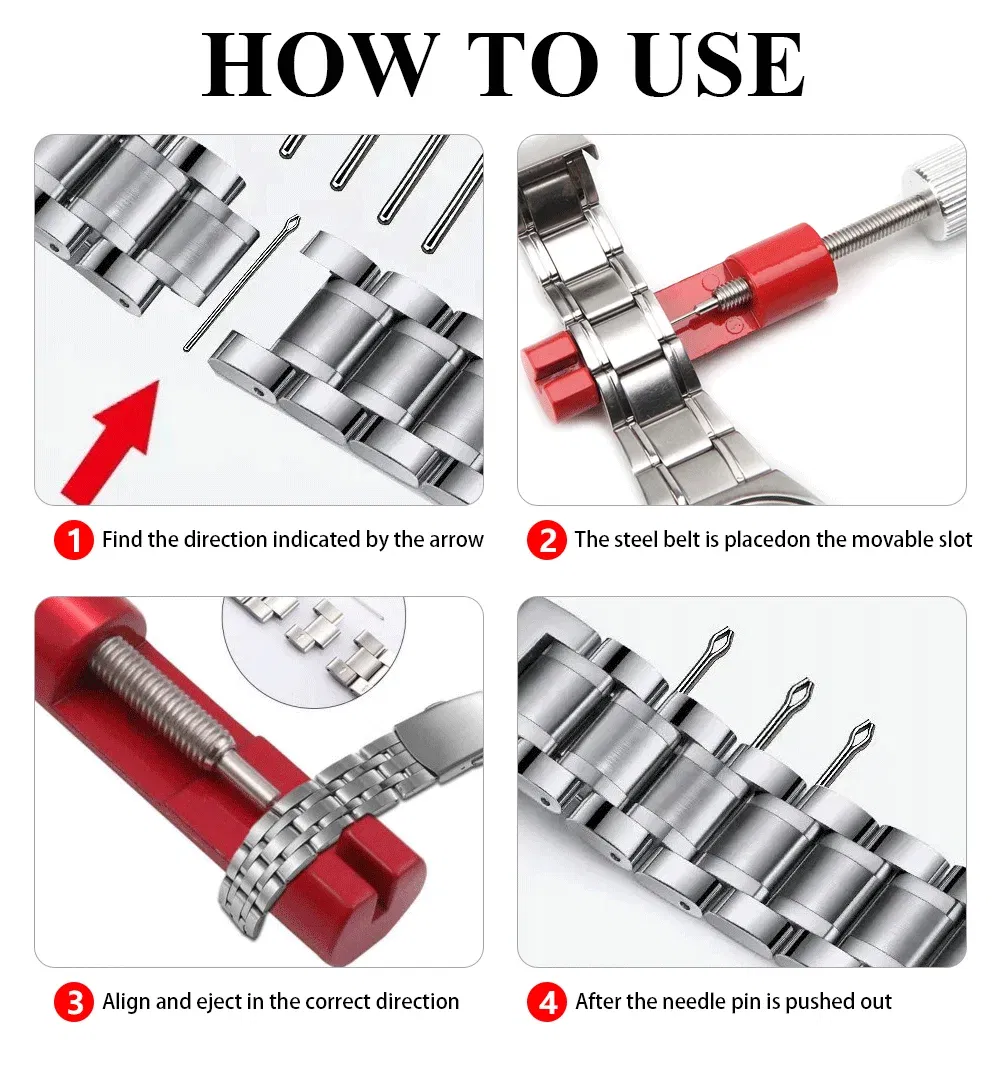 HOW TO USE

1 Find the direction indicated by the arrow

2 The steel belt is placedon the movable slot

3 Align and eject in the correct direction

4 After the needle pin is pushed out