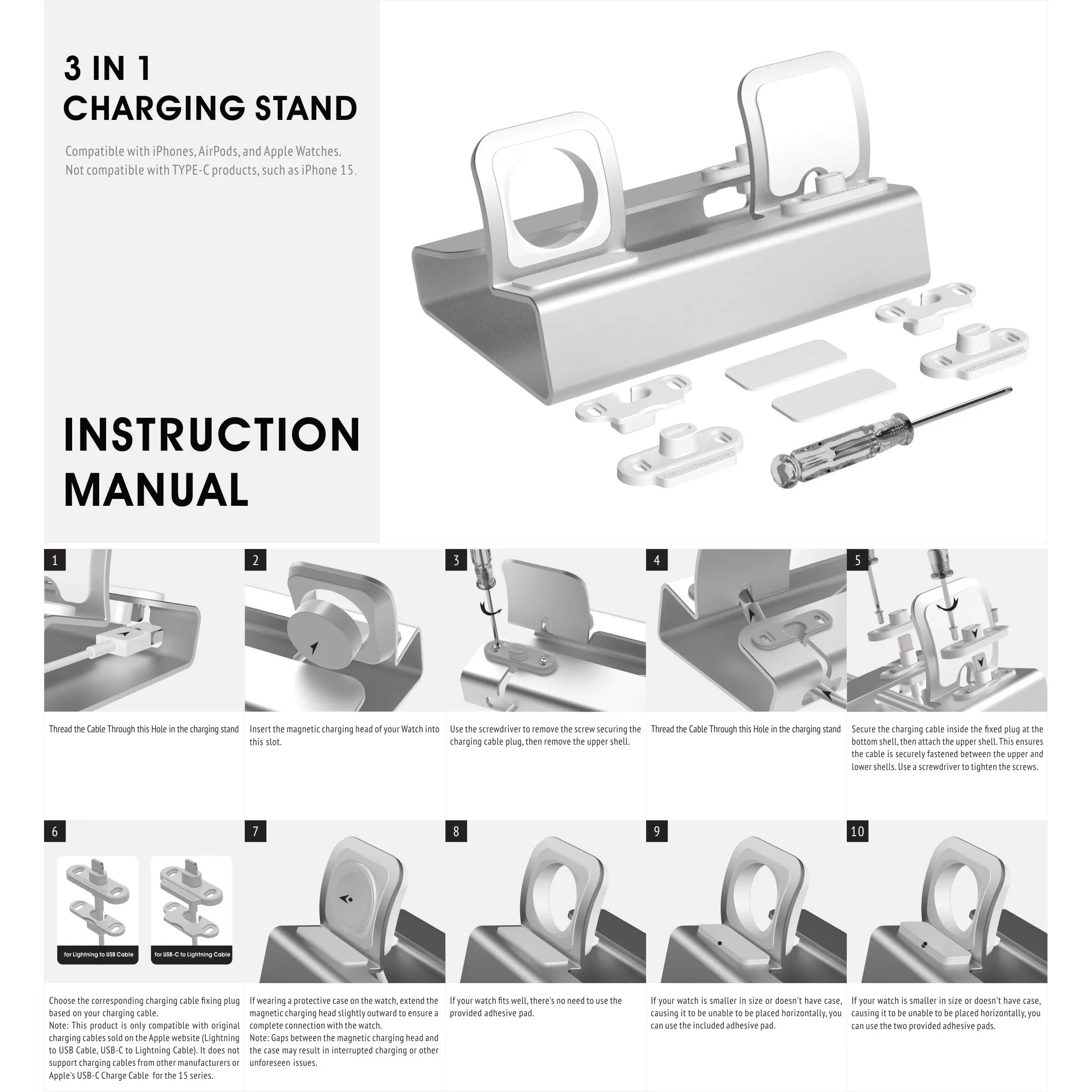 3 IN 1
CHARGING STAND

Compatible with iPhones, AirPods, and Apple Watches.
Not compatible with TYPE-C products, such as iPhone 15.

INSTRUCTION
MANUAL

1

Thread the Cable Through this Hole in the charging stand

2

Insert the magnetic charging head of your Watch into this slot.

3

Use the screwdriver to remove the screw securing the charging cable plug, then remove the upper shell.

4

Thread the Cable Through this Hole in the charging stand

5

Secure the charging cable inside the fixed plug at the bottom shell, then attach the upper shell. This ensures the cable is securely fastened between the upper and lower shells. Use a screwdriver to tighten the screws.

6

for Lightning to USB Cable

for USB-C to Lightning Cable

Choose the corresponding charging cable fixing plug based on your charging cable.
Note: This product is only compatible with original charging cables sold on the Apple website (Lightning to USB Cable, USB-C to Lightning Cable). It does not support charging cables from other manufacturers or Apple's USB-C Charge Cable for the 15 series.

7

If wearing a protective case on the watch, extend the magnetic charging head slightly outward to ensure a complete connection with the watch.
Note: Gaps between the magnetic charging head and the case may result in interrupted charging or other unforeseen issues.

8

If your watch fits well, there's no need to use the provided adhesive pad.

9

If your watch is smaller in size or doesn't have case, causing it to be unable to be placed horizontally, you can use the included adhesive pad.

10

If your watch is smaller in size or doesn't have case, causing it to be unable to be placed horizontally, you can use the two provided adhesive pads.