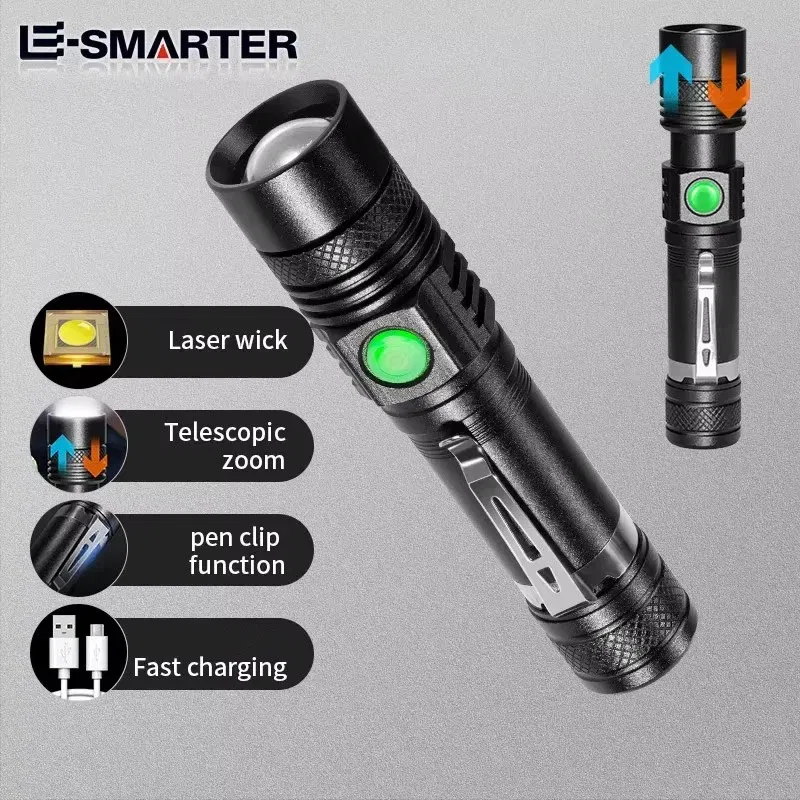 E-SMARTER

Laser wick

Telescopic zoom

pen clip function

Fast charging