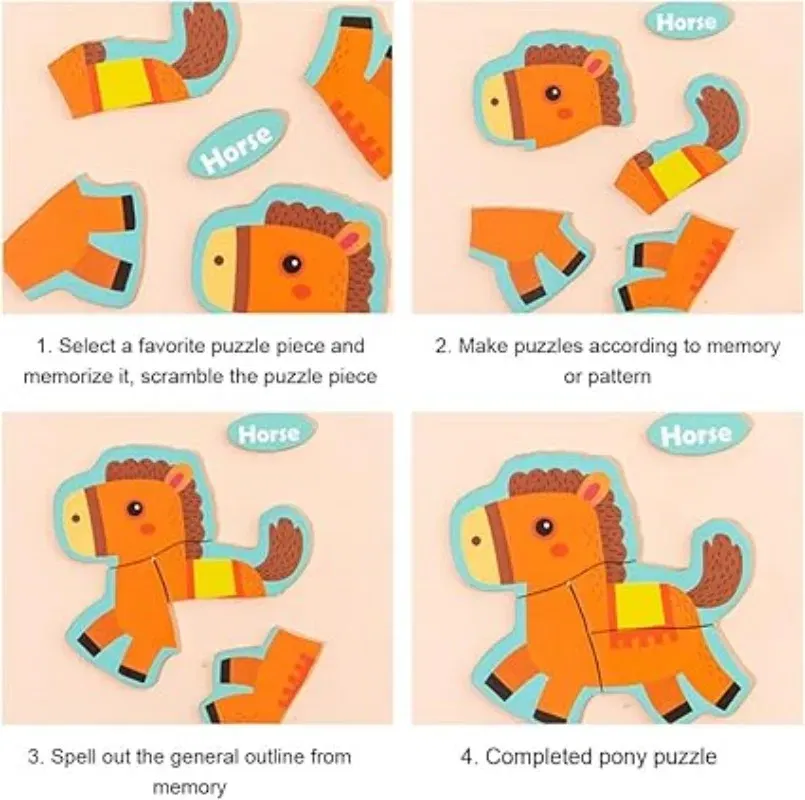 Horse

1. Select a favorite puzzle piece and memorize it, scramble the puzzle piece

Horse

2. Make puzzles according to memory or pattern

Horse

3. Spell out the general outline from memory

Horse

4. Completed pony puzzle