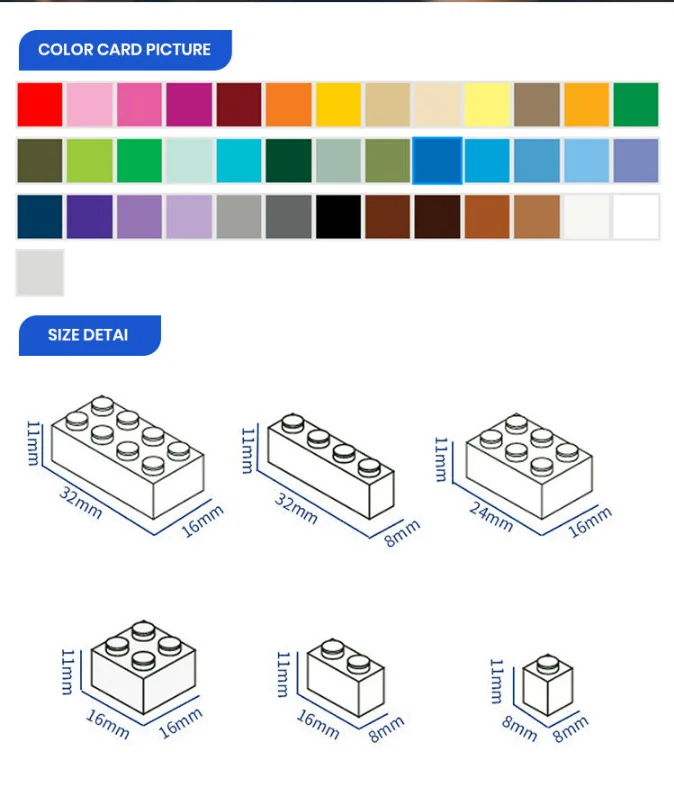 COLOR CARD PICTURE

SIZE DETAI

11mm
32mm
16mm

11mm
32mm
8mm

11mm
24mm
16mm

11mm
16mm
16mm

11mm
16mm
8mm

11mm
8mm
8mm