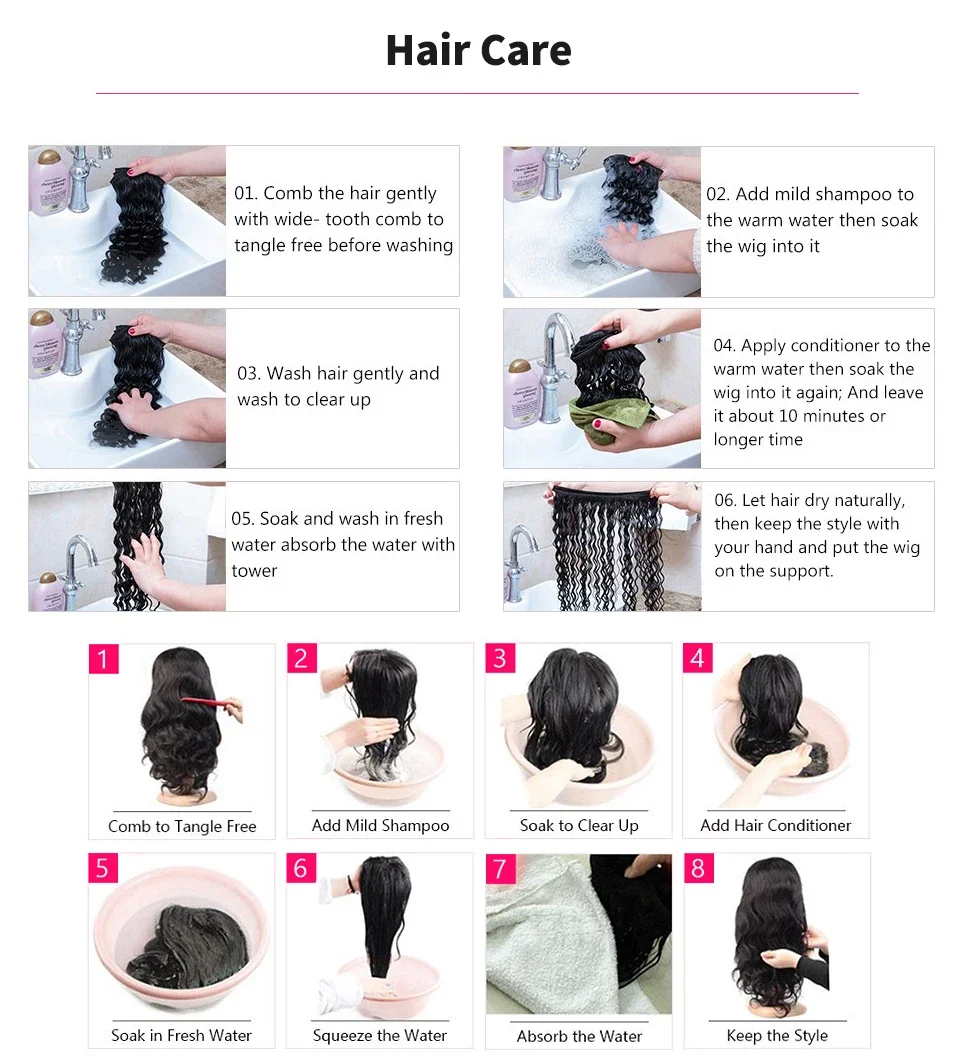 Hair Care

01. Comb the hair gently with wide- tooth comb to tangle free before washing

02. Add mild shampoo to the warm water then soak the wig into it

03. Wash hair gently and wash to clear up

04. Apply conditioner to the warm water then soak the wig into it again; And leave it about 10 minutes or longer time

05. Soak and wash in fresh water absorb the water with tower

06. Let hair dry naturally, then keep the style with your hand and put the wig on the support.

1
Comb to Tangle Free

2
Add Mild Shampoo

3
Soak to Clear Up

4
Add Hair Conditioner

5
Soak in Fresh Water

6
Squeeze the Water

7
Absorb the Water

8
Keep the Style