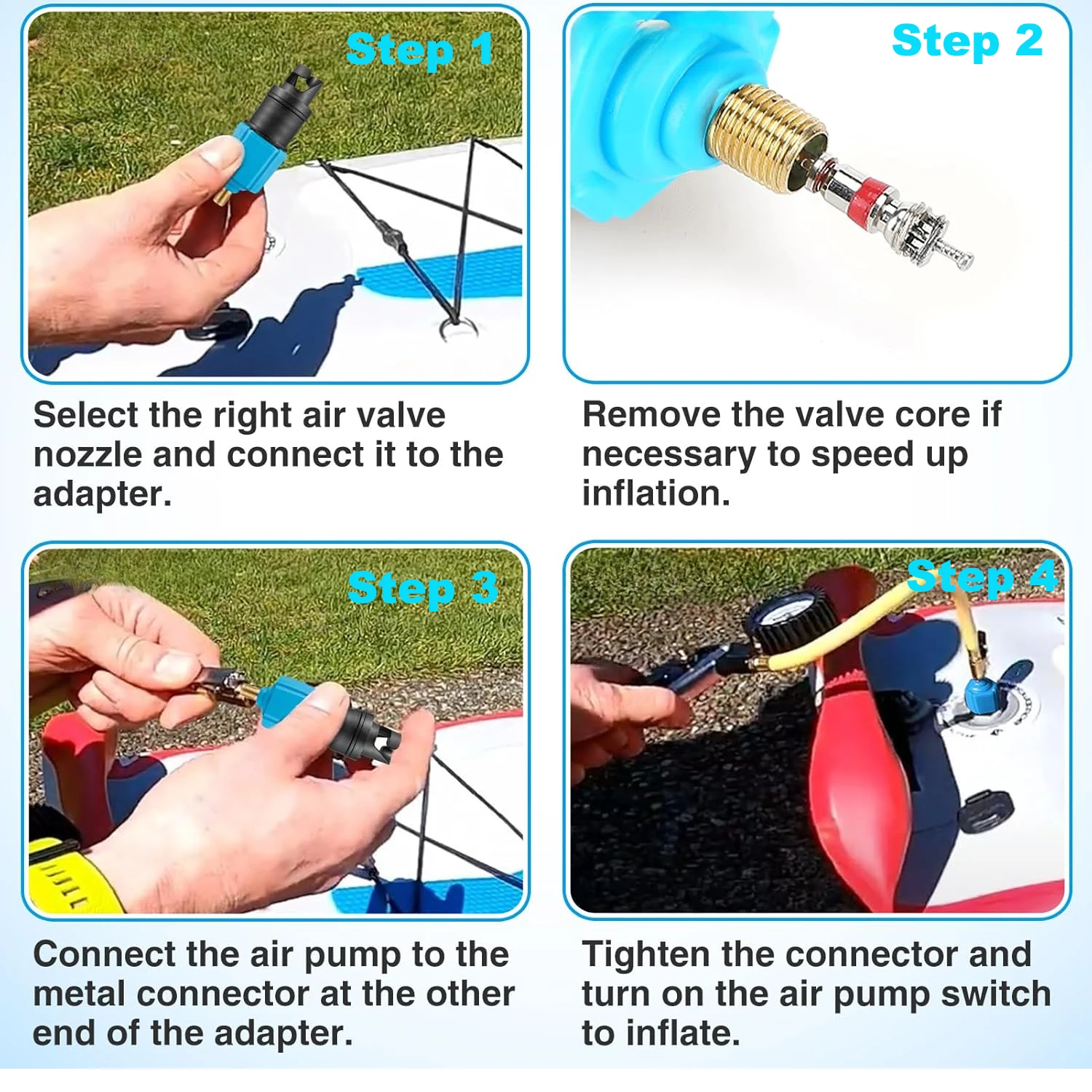 Step 1

Select the right air valve nozzle and connect it to the adapter.

Step 2

Remove the valve core if necessary to speed up inflation.

Step 3

Connect the air pump to the metal connector at the other end of the adapter.

Step 4

Tighten the connector and turn on the air pump switch to inflate.