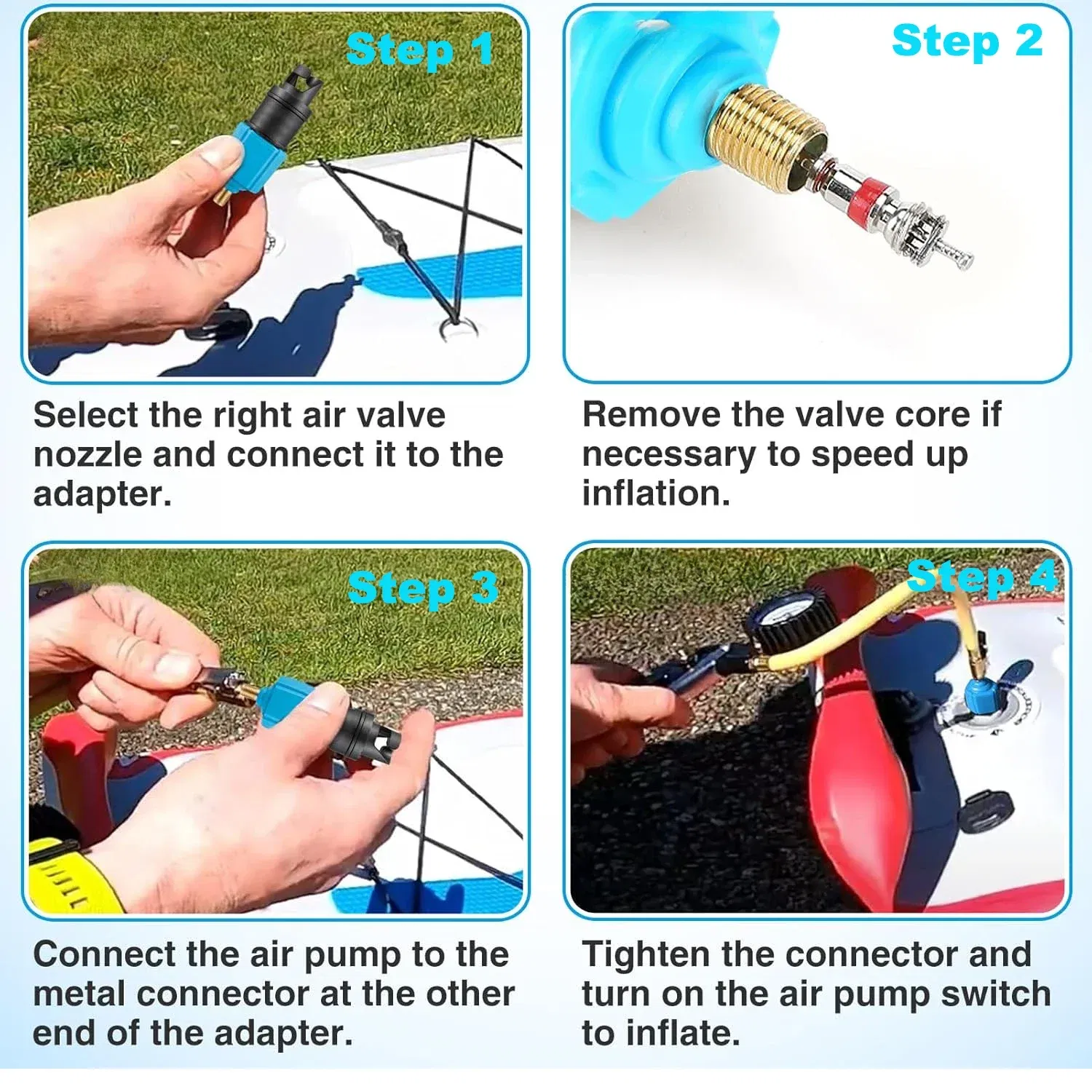 Step 1

Select the right air valve nozzle and connect it to the adapter.

Step 2

Remove the valve core if necessary to speed up inflation.

Step 3

Connect the air pump to the metal connector at the other end of the adapter.

Step 4

Tighten the connector and turn on the air pump switch to inflate.