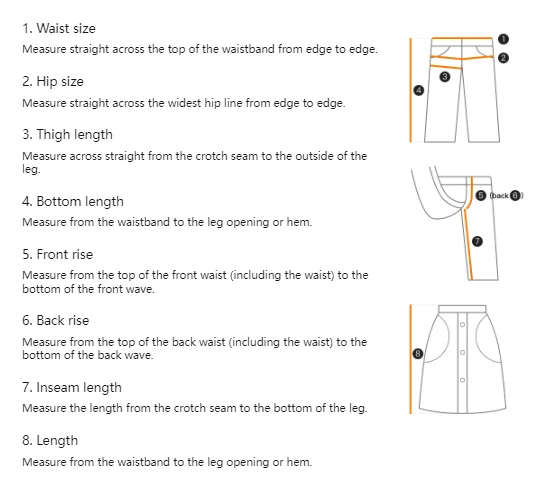 1. Waist size
Measure straight across the top of the waistband from edge to edge.

2. Hip size
Measure straight across the widest hip line from edge to edge.

3. Thigh length
Measure across straight from the crotch seam to the outside of the leg.

4. Bottom length
Measure from the waistband to the leg opening or hem.

5. Front rise
Measure from the top of the front waist (including the waist) to the bottom of the front wave.

6. Back rise
Measure from the top of the back waist (including the waist) to the bottom of the back wave.

7. Inseam length
Measure the length from the crotch seam to the bottom of the leg.

8. Length
Measure from the waistband to the leg opening or hem.

1
2
3
4
5 (back 6)
7
8