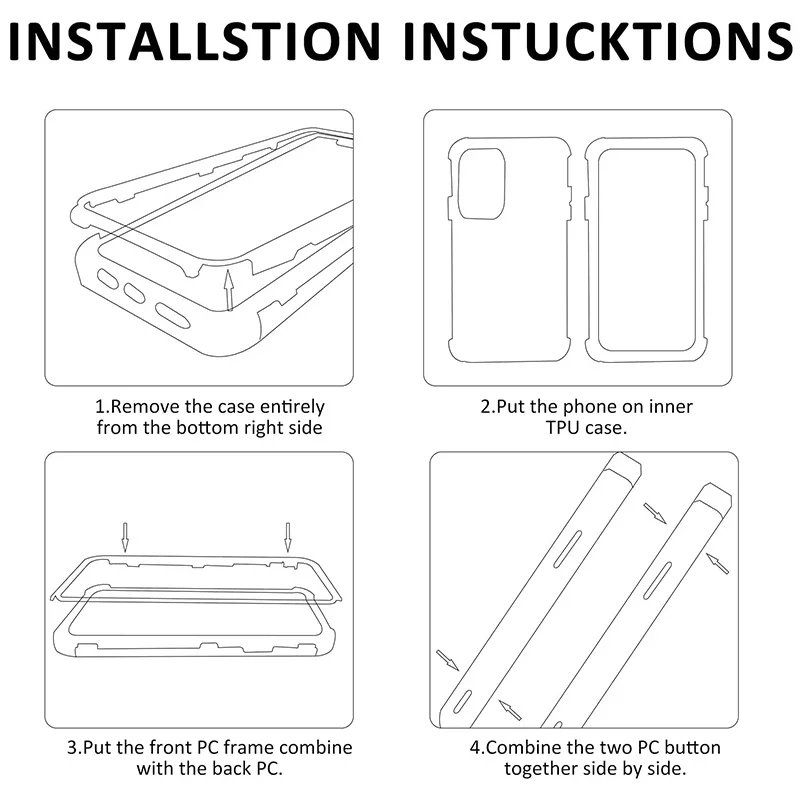 INSTALLSTION INSTUCKTIONS

1.Remove the case entirely from the bottom right side

2.Put the phone on inner TPU case.

3.Put the front PC frame combine with the back PC.

4.Combine the two PC button together side by side.