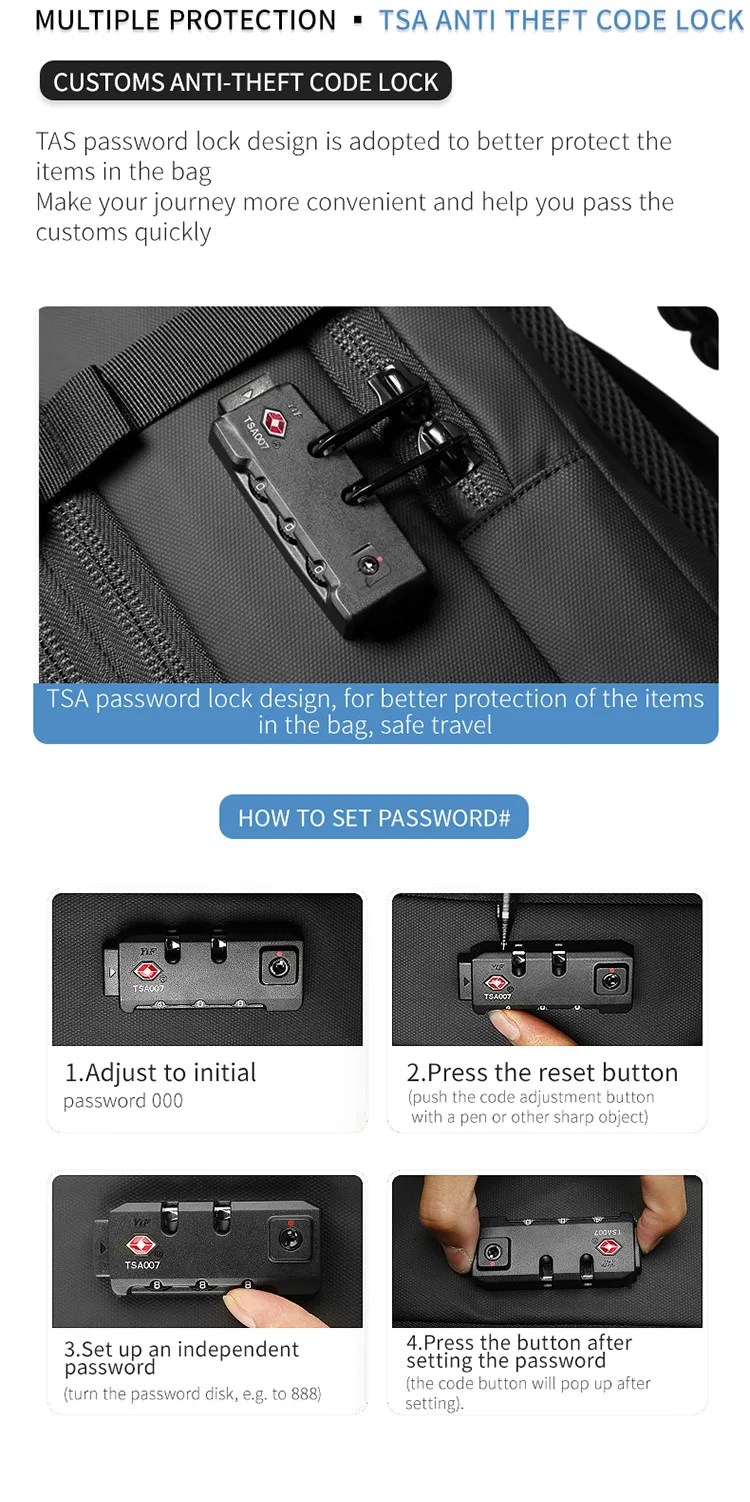 MULTIPLE PROTECTION ▪ TSA ANTI THEFT CODE LOCK

CUSTOMS ANTI-THEFT CODE LOCK

TAS password lock design is adopted to better protect the items in the bag
Make your journey more convenient and help you pass the customs quickly

TSA007

TSA password lock design, for better protection of the items in the bag, safe travel

HOW TO SET PASSWORD#

TSA007

1.Adjust to initial
password 000

TSA007

2.Press the reset button
(push the code adjustment button with a pen or other sharp object)

TSA007

3.Set up an independent password
(turn the password disk, e.g. to 888)

TSA007

4.Press the button after setting the password
(the code button will pop up after setting).