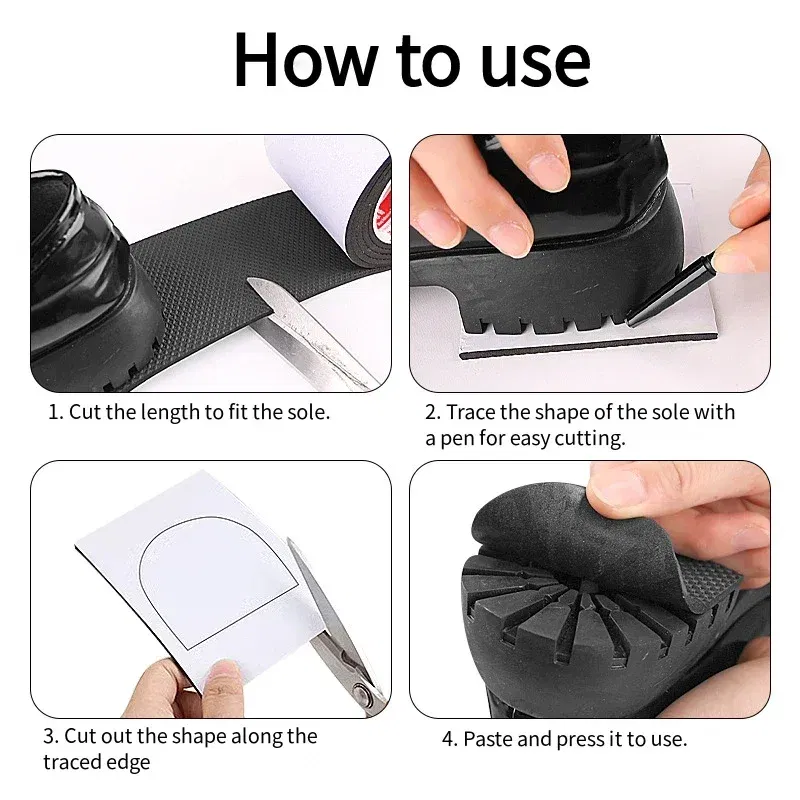 How to use

1. Cut the length to fit the sole.

2. Trace the shape of the sole with a pen for easy cutting.

3. Cut out the shape along the traced edge

4. Paste and press it to use.