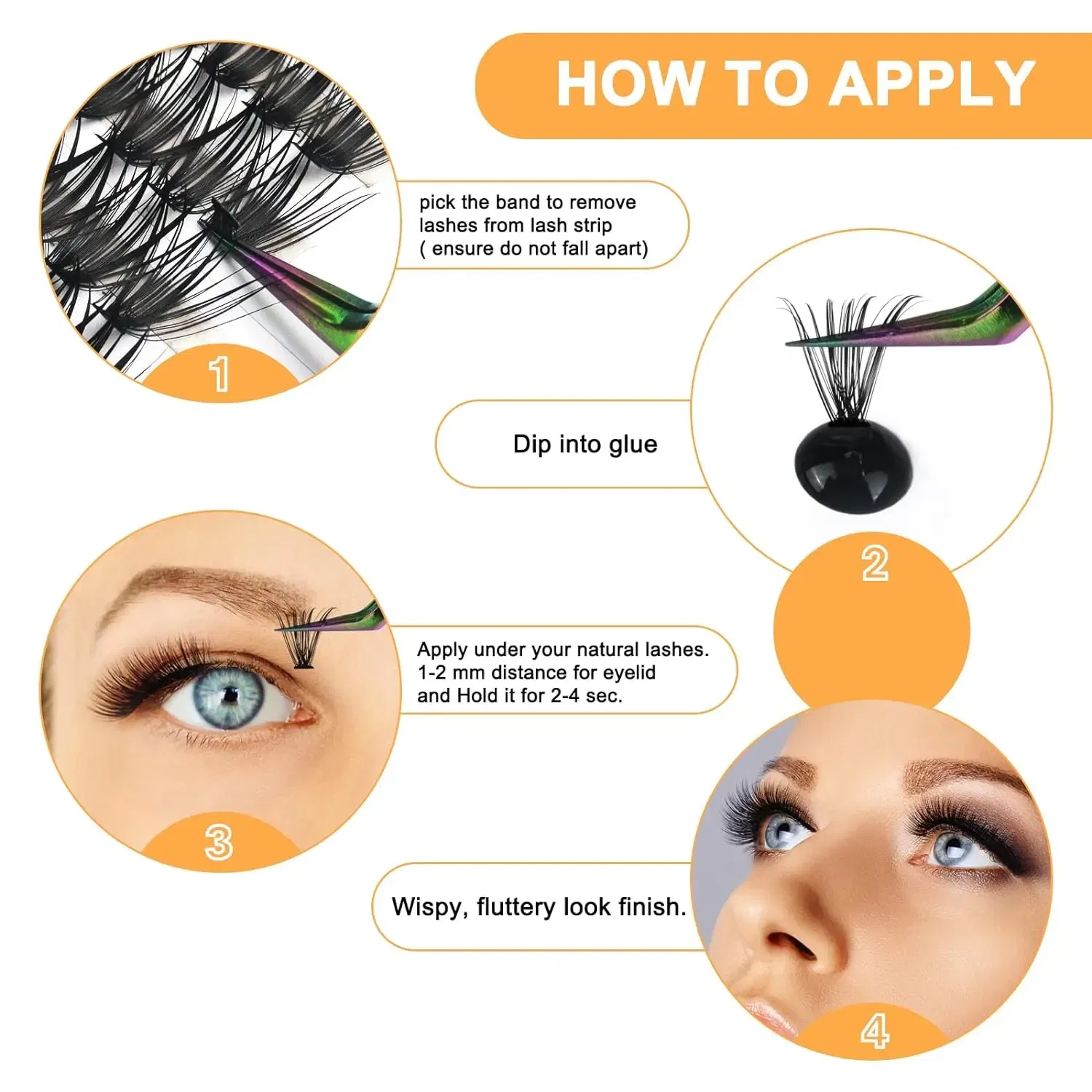 HOW TO APPLY

pick the band to remove lashes from lash strip ( ensure do not fall apart)

1

Dip into glue

2

Apply under your natural lashes. 1-2 mm distance for eyelid and Hold it for 2-4 sec.

3

Wispy, fluttery look finish.

4