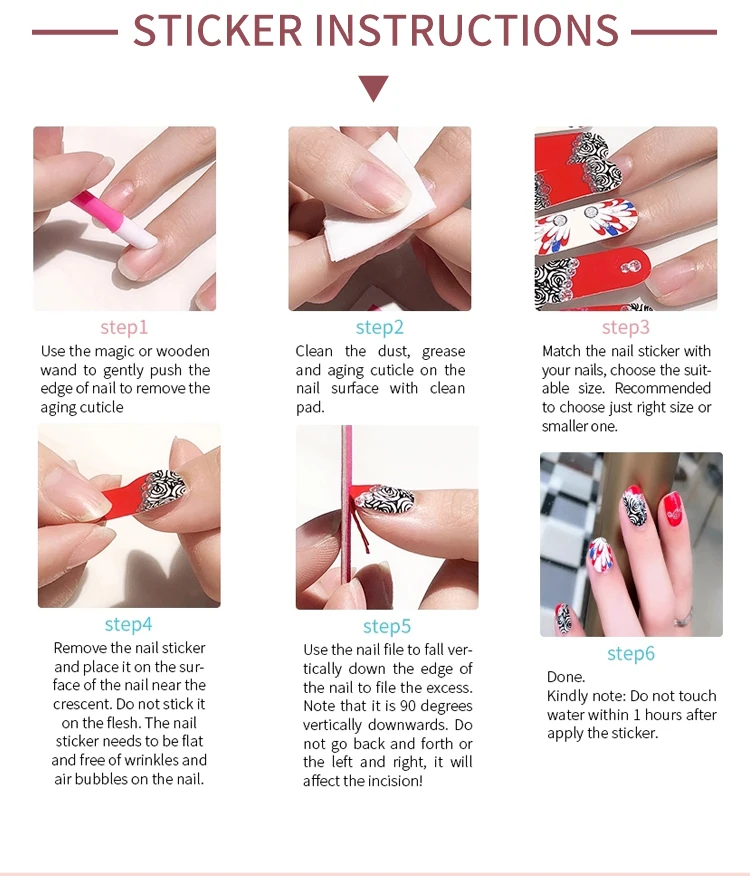 STICKER INSTRUCTIONS

step1
Use the magic or wooden wand to gently push the edge of nail to remove the aging cuticle

step2
Clean the dust, grease and aging cuticle on the nail surface with clean pad.

step3
Match the nail sticker with your nails, choose the suitable size. Recommended to choose just right size or smaller one.

step4
Remove the nail sticker and place it on the surface of the nail near the crescent. Do not stick it on the flesh. The nail sticker needs to be flat and free of wrinkles and air bubbles on the nail.

step5
Use the nail file to fall vertically down the edge of the nail to file the excess. Note that it is 90 degrees vertically downwards. Do not go back and forth or the left and right, it will affect the incision!

step6
Done.
Kindly note: Do not touch water within 1 hours after apply the sticker.