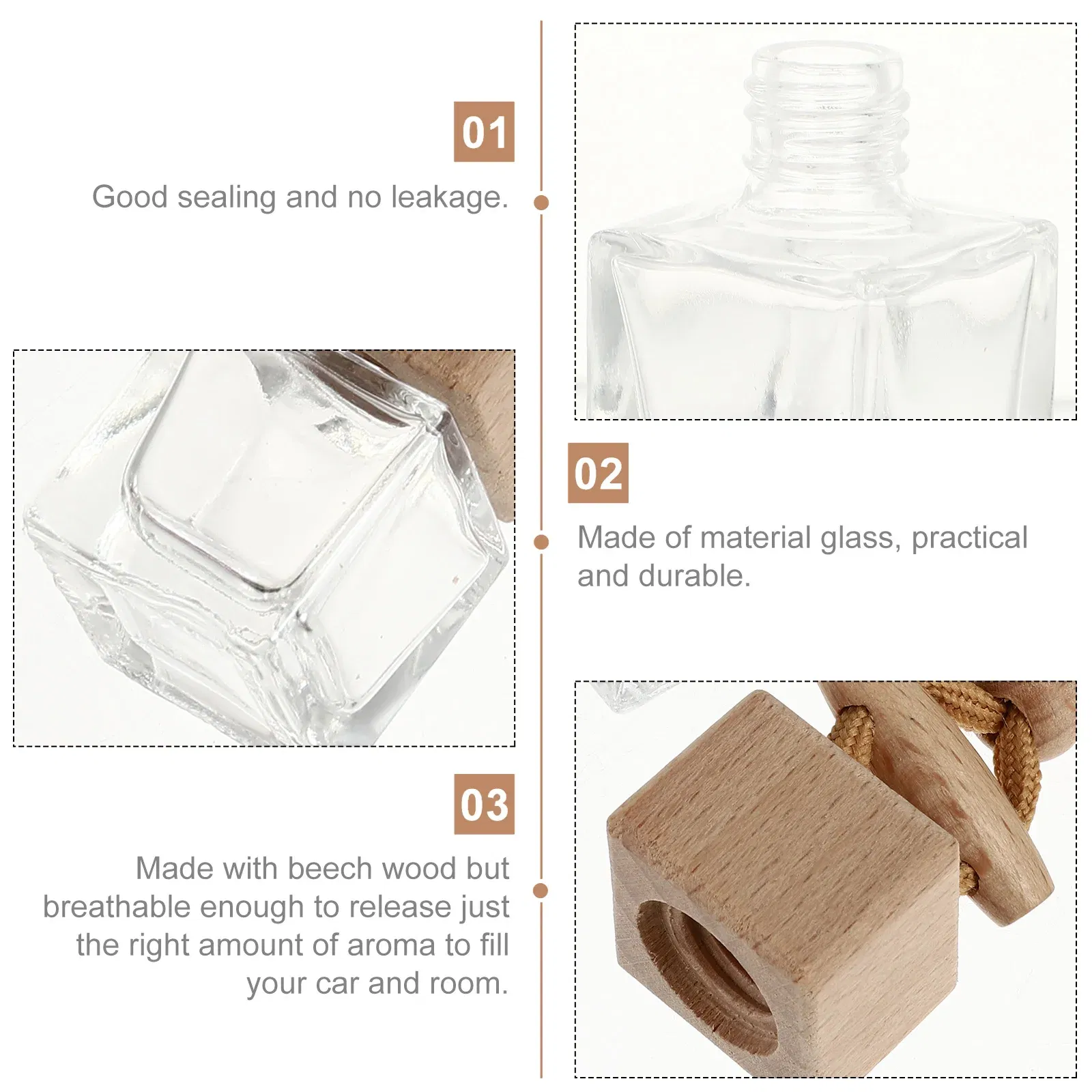 01

Good sealing and no leakage.

02

Made of material glass, practical and durable.

03

Made with beech wood but breathable enough to release just the right amount of aroma to fill your car and room.