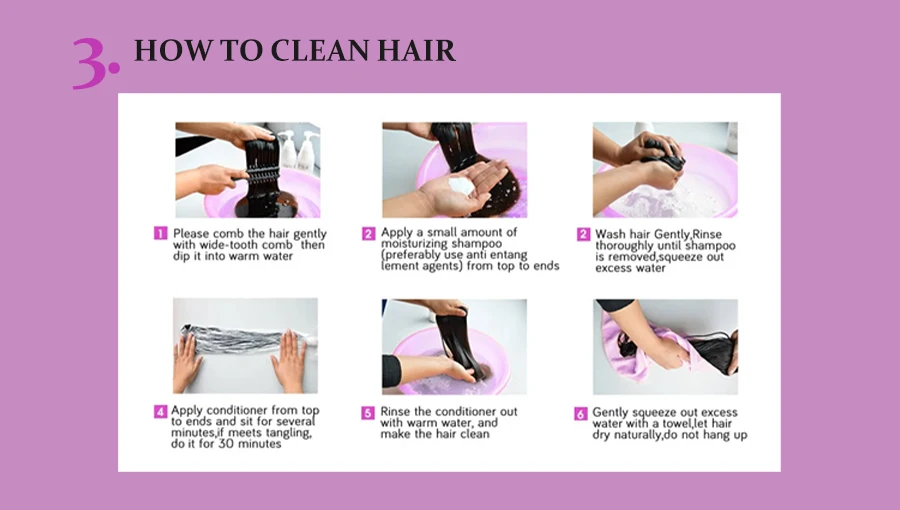 3. HOW TO CLEAN HAIR

1 Please comb the hair gently with wide-tooth comb then dip it into warm water

2 Apply a small amount of moisturizing shampoo (preferably use anti entang lement agents) from top to ends

2 Wash hair Gently,Rinse thoroughly until shampoo is removed,squeeze out excess water

4 Apply conditioner from top to ends and sit for several minutes,if meets tangling, do it for 30 minutes

5 Rinse the conditioner out with warm water, and make the hair clean

6 Gently squeeze out excess water with a towel,let hair dry naturally,do not hang up