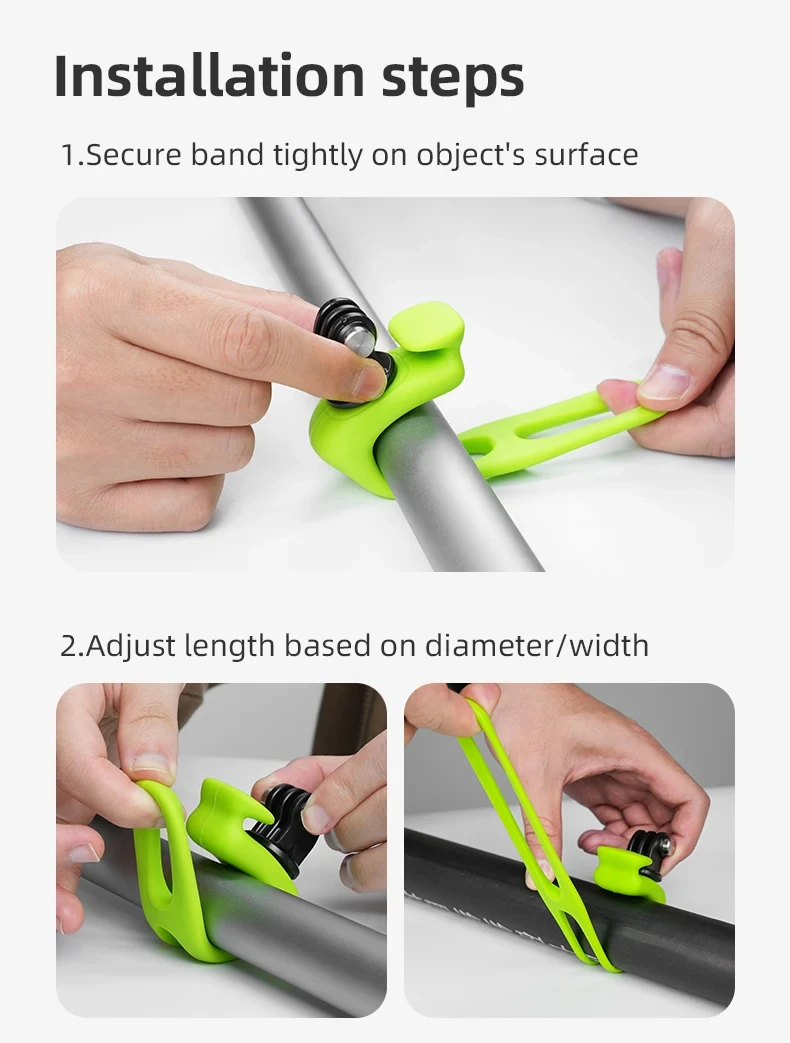 Installation steps

1.Secure band tightly on object's surface

2.Adjust length based on diameter/width