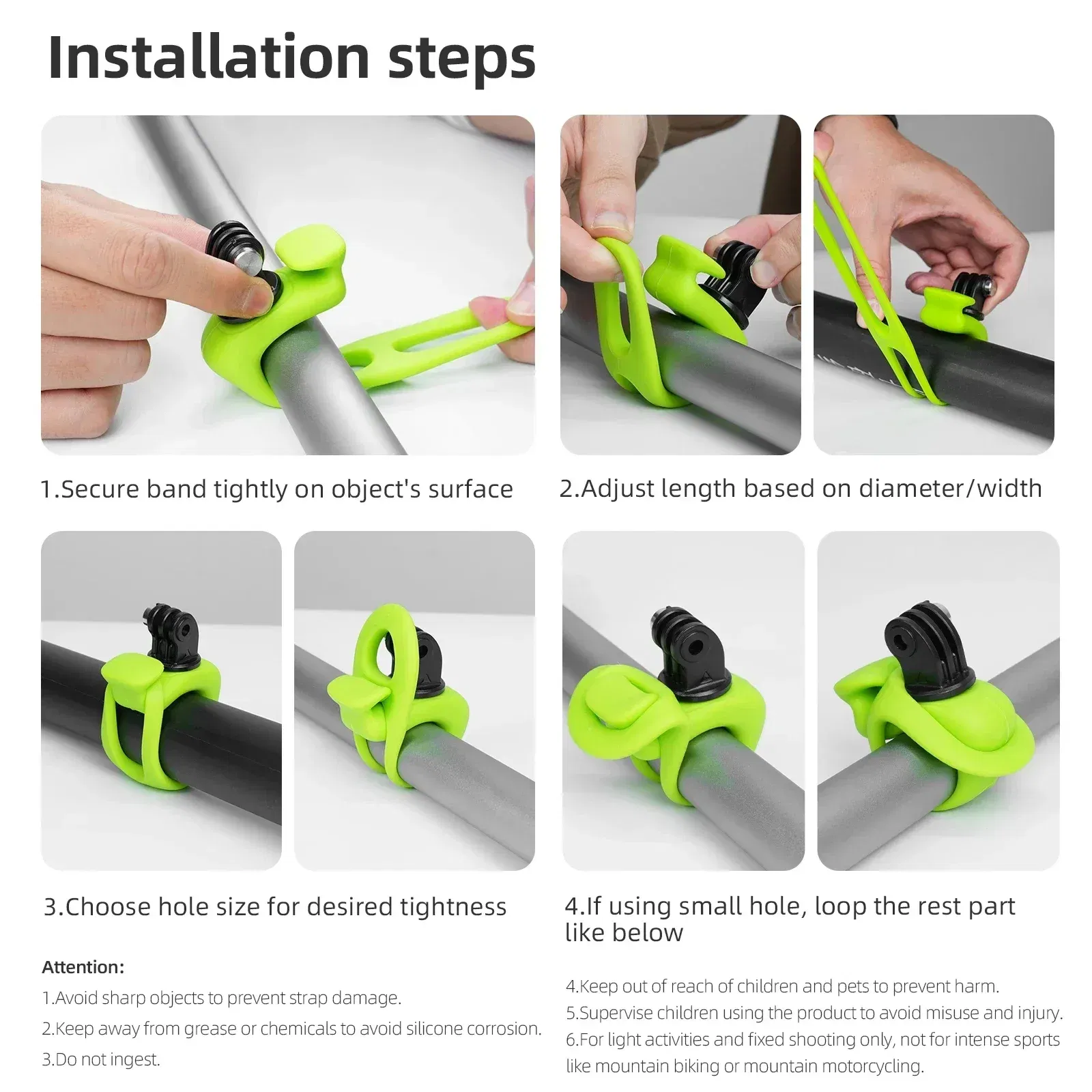 Installation steps

1.Secure band tightly on object's surface

2.Adjust length based on diameter/width

3.Choose hole size for desired tightness

4.If using small hole, loop the rest part like below

Attention:

1.Avoid sharp objects to prevent strap damage.

2.Keep away from grease or chemicals to avoid silicone corrosion.

3.Do not ingest.

4.Keep out of reach of children and pets to prevent harm.

5.Supervise children using the product to avoid misuse and injury.

6.For light activities and fixed shooting only, not for intense sports like mountain biking or mountain motorcycling.