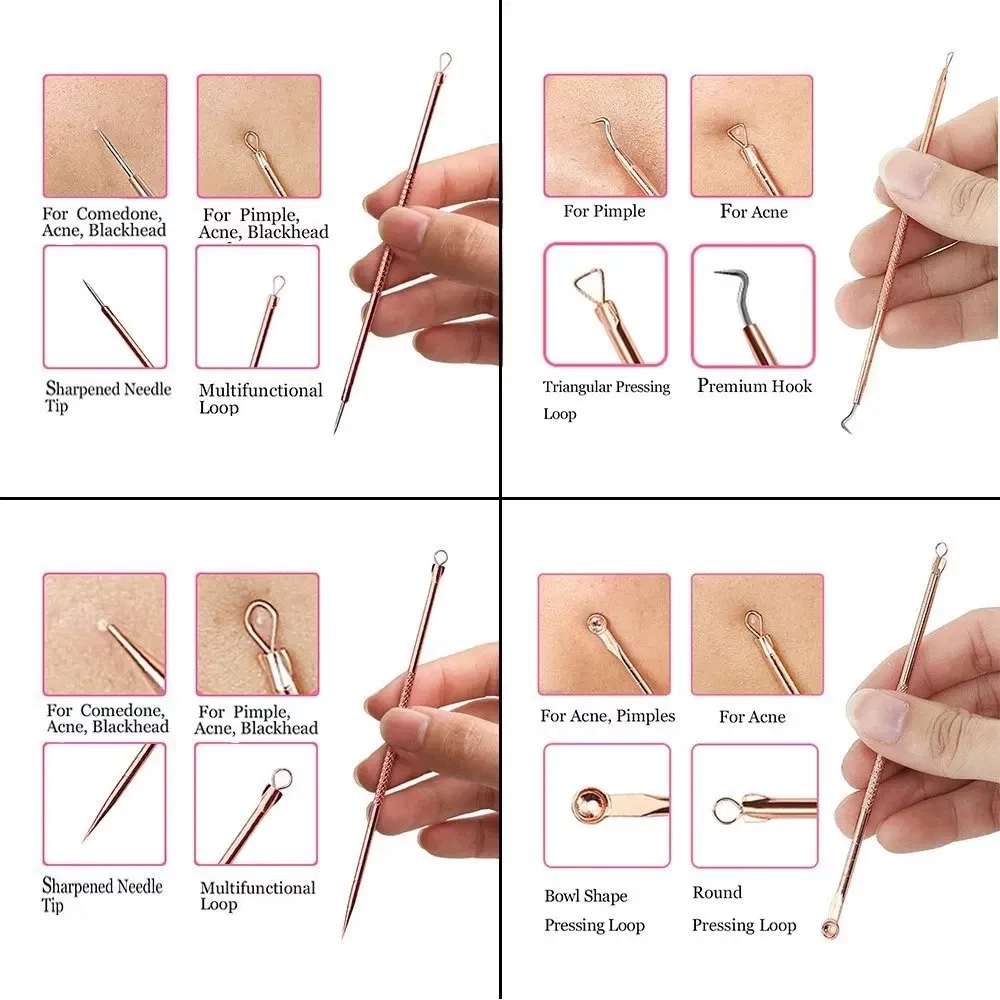 For Comedone, Acne, Blackhead

For Pimple, Acne, Blackhead

Sharpened Needle Tip

Multifunctional Loop

For Pimple

For Acne

Triangular Pressing Loop

Premium Hook

For Comedone, Acne, Blackhead

For Pimple, Acne, Blackhead

Sharpened Needle Tip

Multifunctional Loop

For Acne, Pimples

For Acne

Bowl Shape Pressing Loop

Round Pressing Loop