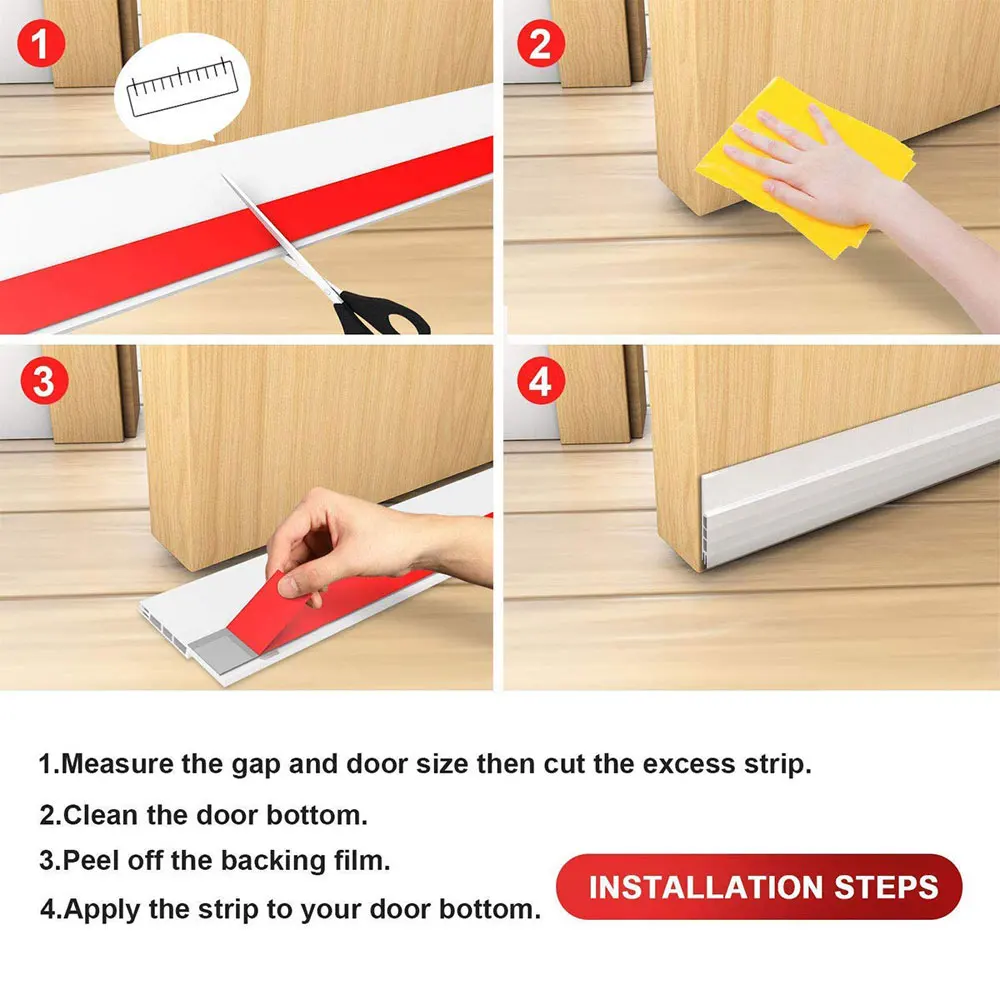 1

2

3

4

1.Measure the gap and door size then cut the excess strip.

2.Clean the door bottom.

3.Peel off the backing film.

4.Apply the strip to your door bottom.

INSTALLATION STEPS