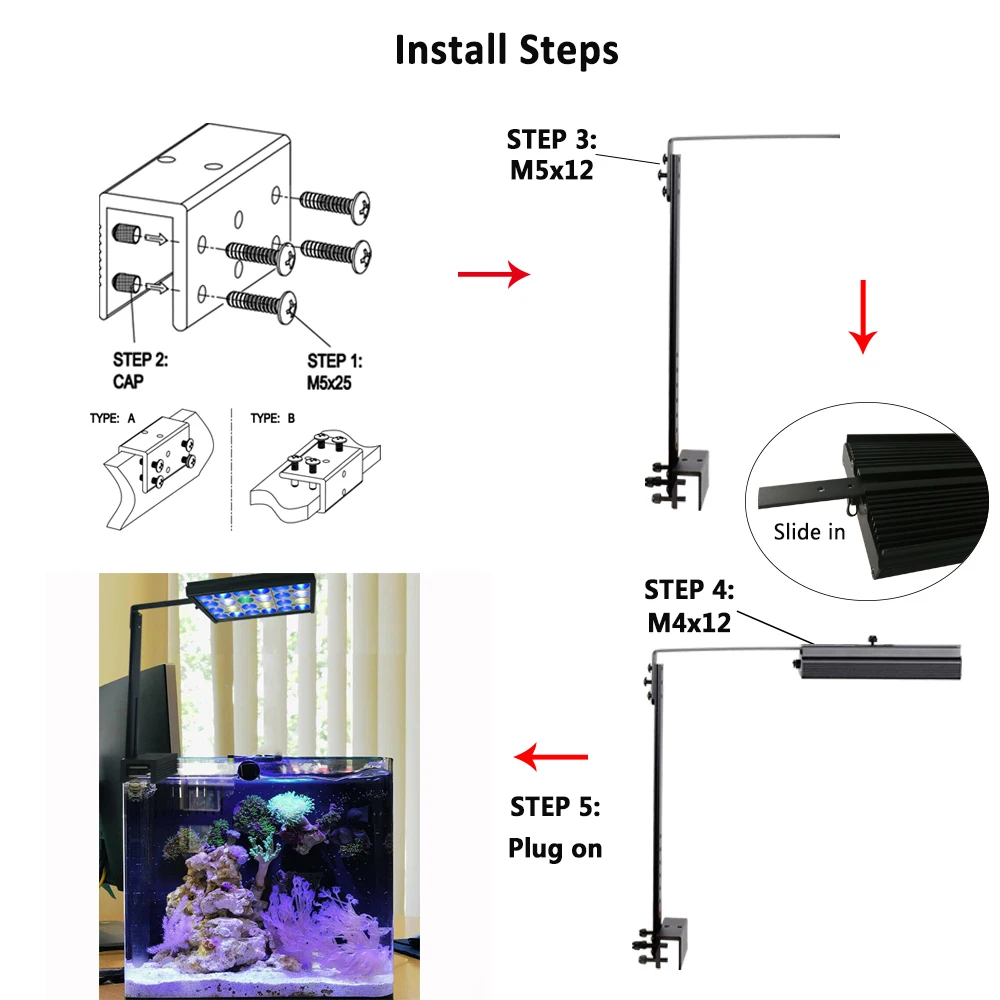 Install Steps

STEP 2:
CAP

STEP 1:
M5x25

TYPE: A

TYPE: B

STEP 3:
M5x12

Slide in

STEP 4:
M4x12

STEP 5:
Plug on