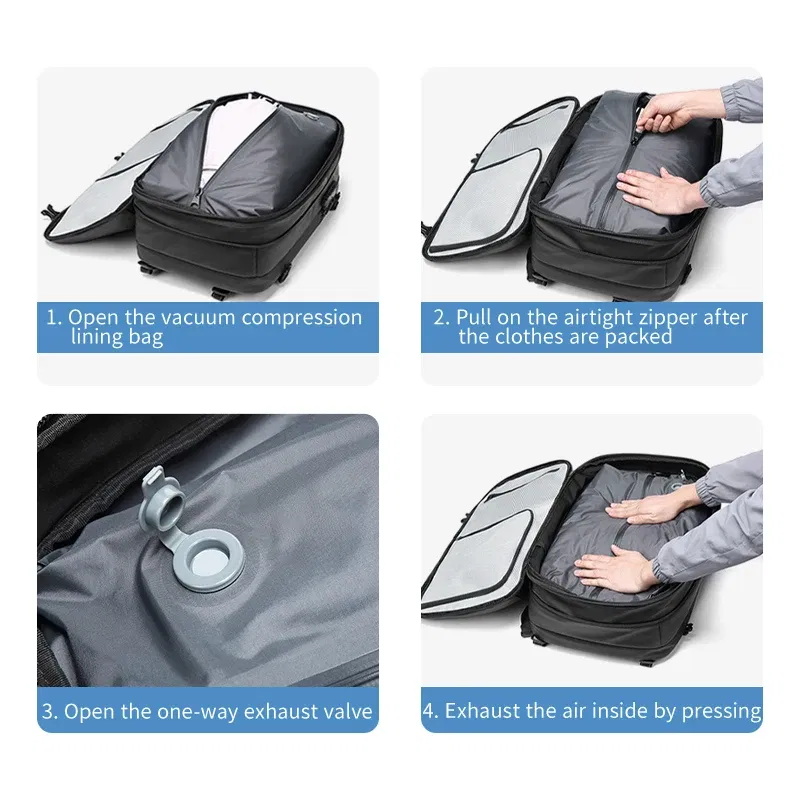 1. Open the vacuum compression lining bag

2. Pull on the airtight zipper after the clothes are packed

3. Open the one-way exhaust valve

4. Exhaust the air inside by pressing